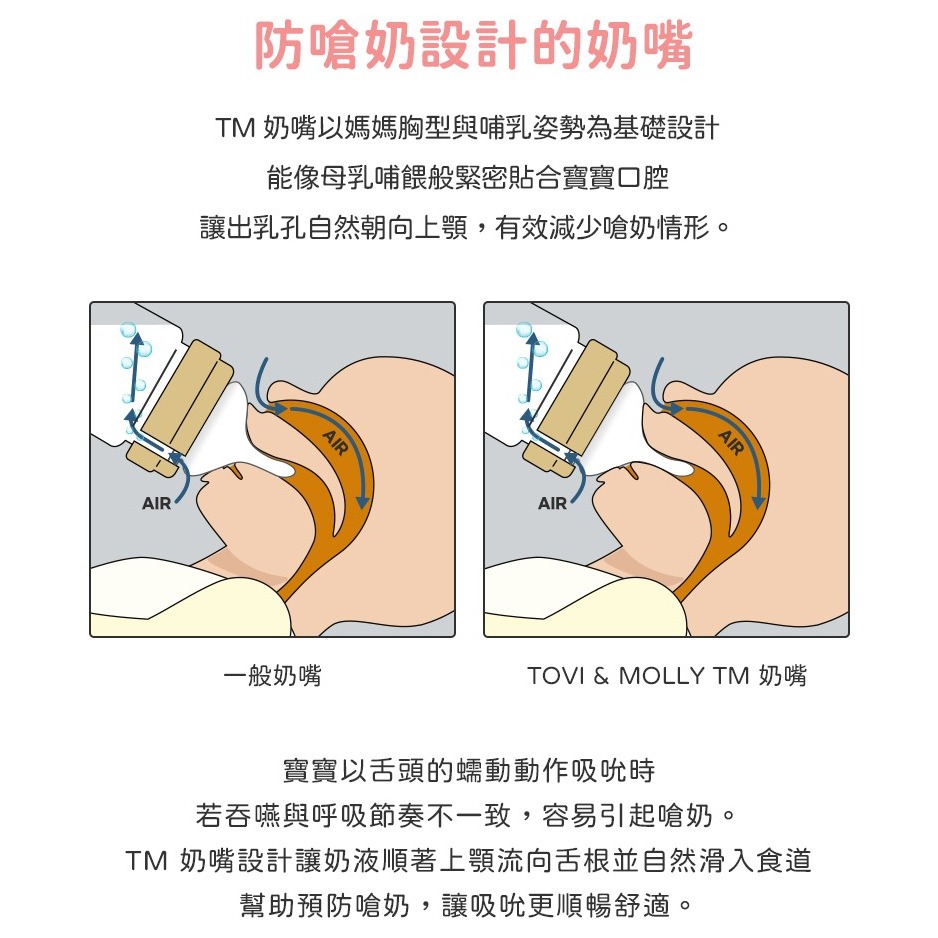 防嗆奶設計的奶嘴

TM 奶嘴以媽媽胸型與哺乳姿勢為基礎設計
能像母乳哺餵般緊密貼合寶寶口腔
讓出乳孔自然朝向上顎，有效減少嗆奶情形。

AIR
AIR

AIR
AIR

一般奶嘴

TOVI & MOLLY TM 奶嘴

寶寶以舌頭的蠕動動作吸吮時
若吞嚥與呼吸節奏不一致，容易引起嗆奶。
TM 奶嘴設計讓奶液順著上顎流向舌根並自然滑入食道
幫助預防嗆奶，讓吸吮更順暢舒適。