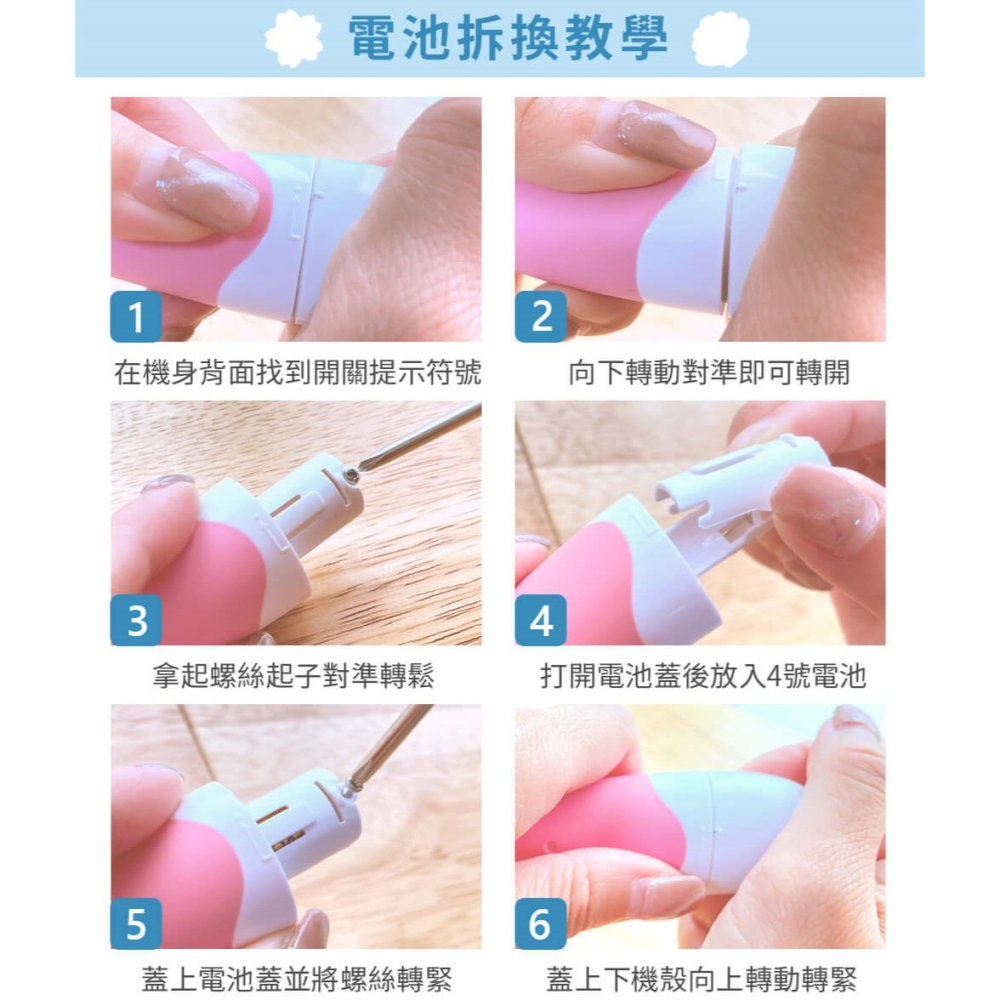 電池拆換教學

1
在機身背面找到開關提示符號

2
向下轉動對準即可轉開

3
拿起螺絲起子對準轉鬆

4
打開電池蓋後放入4號電池

5
蓋上電池蓋並將螺絲轉緊

6
蓋上下機殼向上轉動轉緊