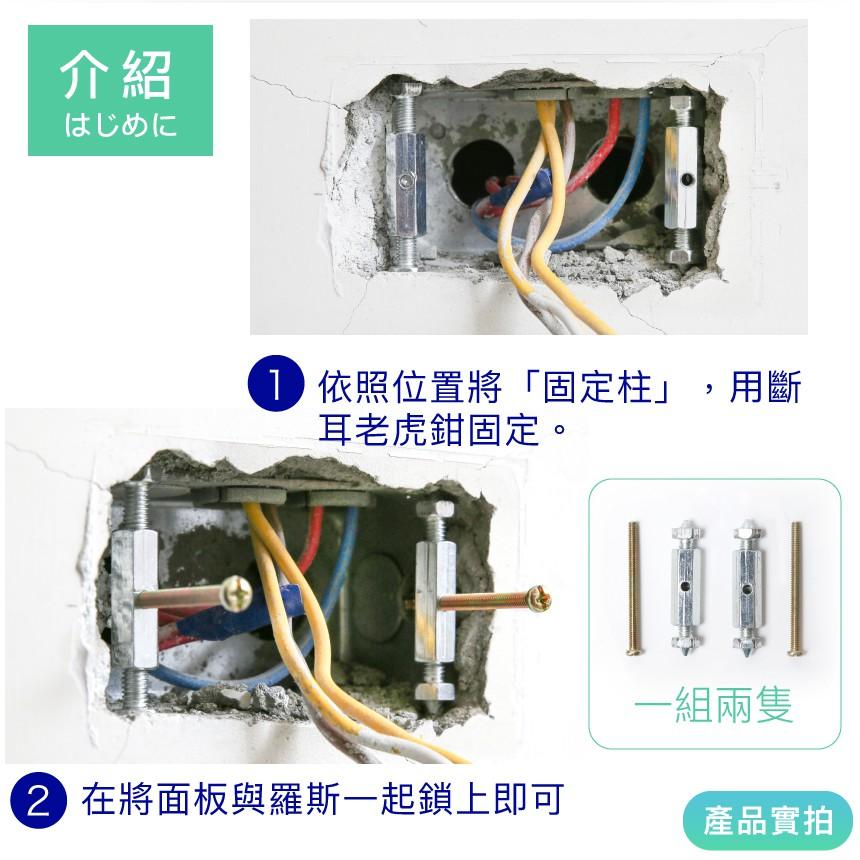 介紹
はじめに

1 依照位置將「固定柱」，用斷耳老虎鉗固定。

一組兩隻

2 在將面板與羅斯一起鎖上即可

產品實拍