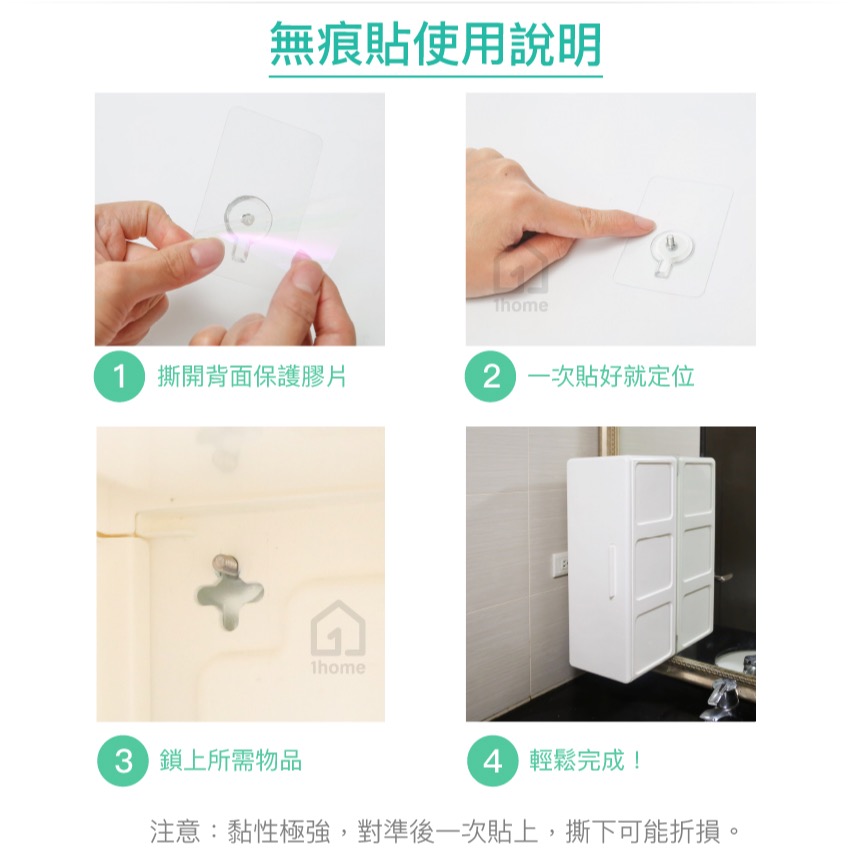 無痕貼使用說明

1home

1 撕開背面保護膠片

2 一次貼好就定位

1home

3 鎖上所需物品

4 輕鬆完成！

注意：黏性極強，對準後一次貼上，撕下可能折損。