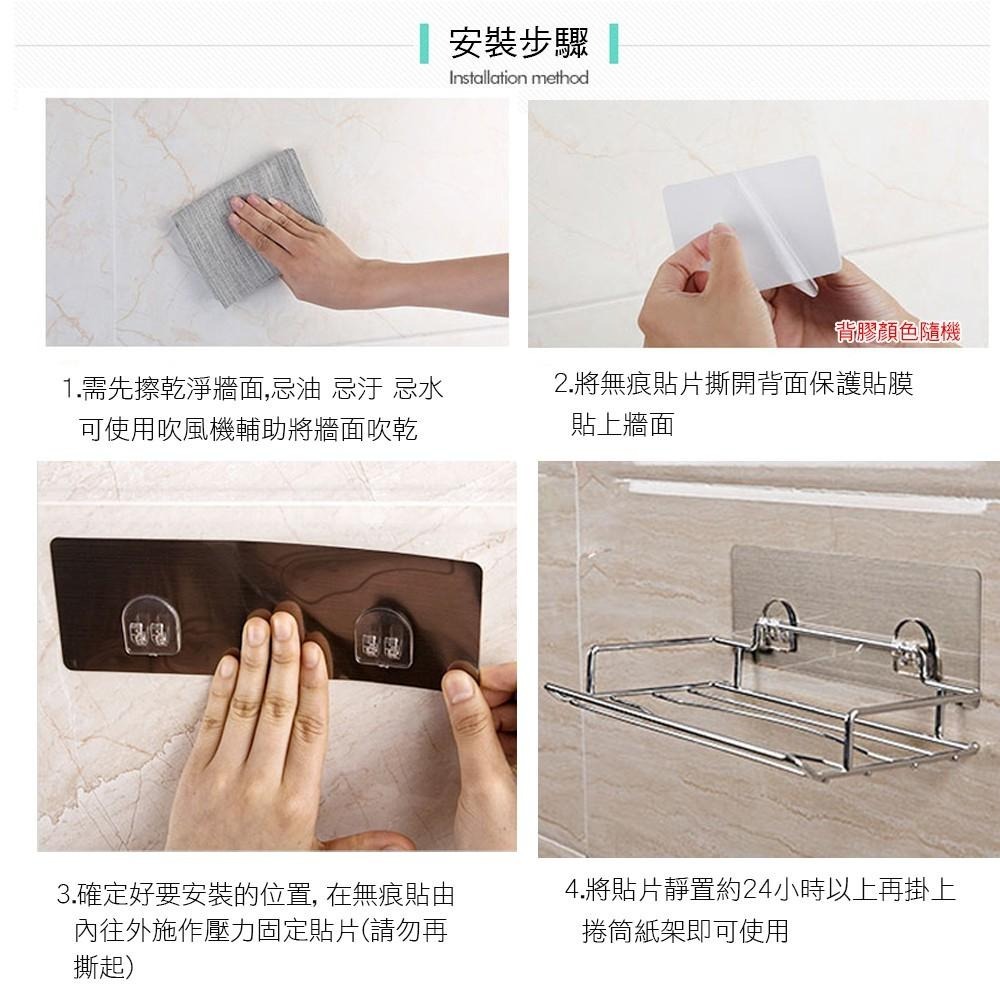 安裝步驟
Installation method

背膠顏色隨機

1.需先擦乾淨牆面,忌油 忌汙 忌水
可使用吹風機輔助將牆面吹乾

2.將無痕貼片撕開背面保護貼膜
貼上牆面

3.確定好要安裝的位置, 在無痕貼由內往外施作壓力固定貼片(請勿再撕起)

4.將貼片靜置約24小時以上再掛上捲筒紙架即可使用