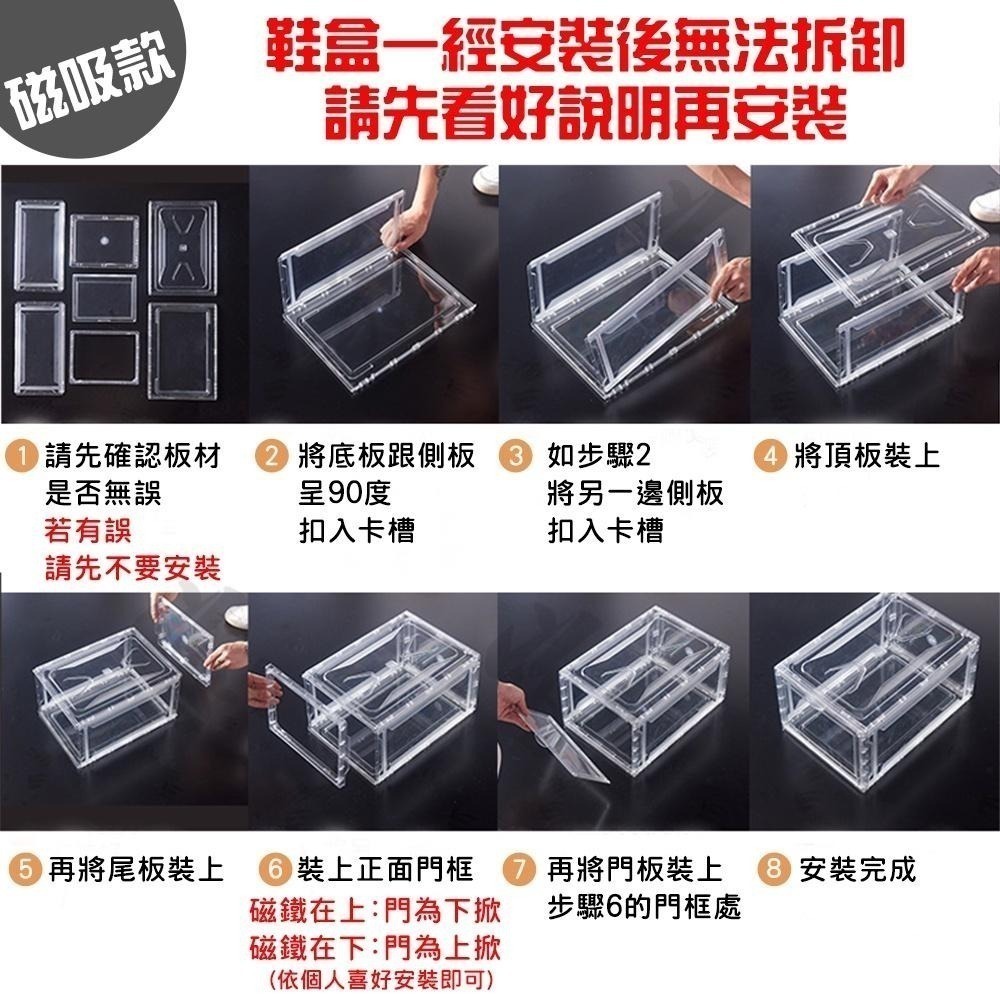 磁吸款

鞋盒一經安裝後無法拆卸
請先看好說明再安裝

1 請先確認板材是否無誤
若有誤
請先不要安裝

2 將底板跟側板呈90度扣入卡槽

3 如步驟2
將另一邊側板扣入卡槽

4 將頂板裝上

5 再將尾板裝上

6 裝上正面門框
磁鐵在上:門為下掀
磁鐵在下:門為上掀
(依個人喜好安裝即可)

7 再將門板裝上步驟6的門框處

8 安裝完成