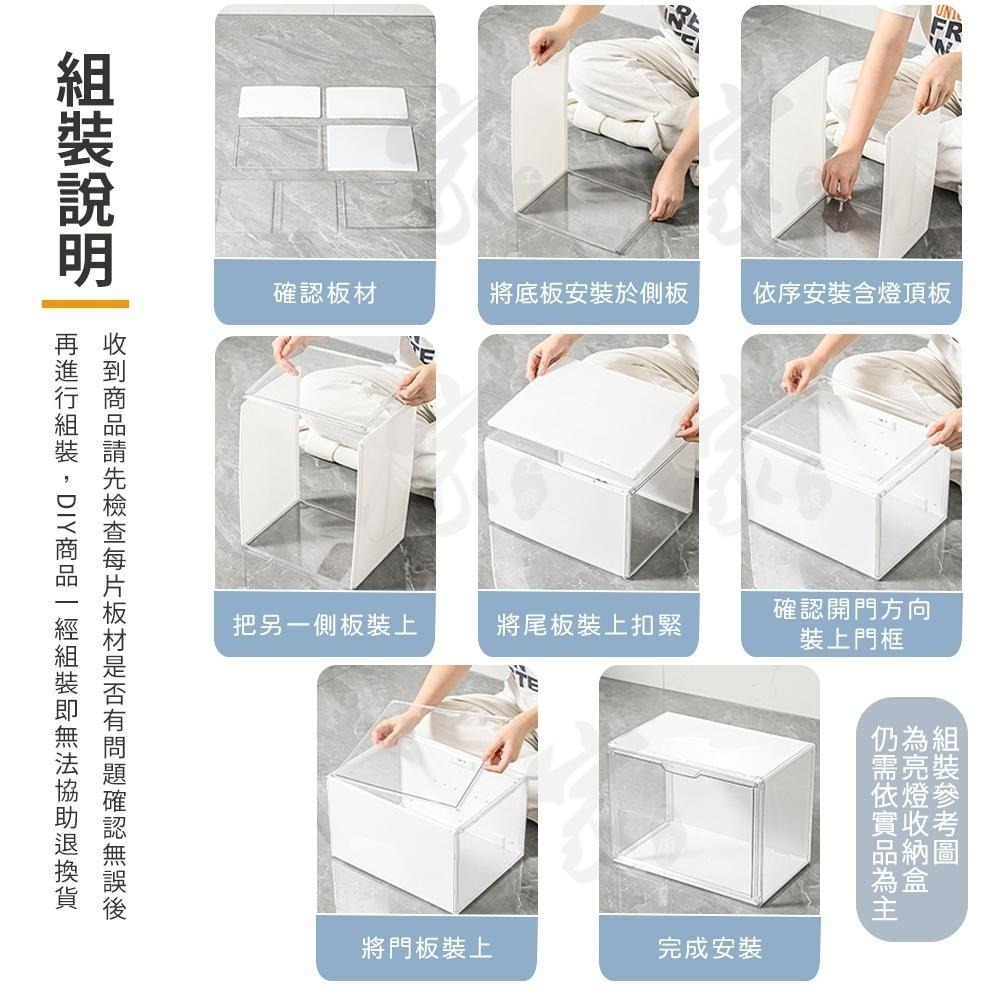 組裝說明

收到商品請先檢查每片板材是否有問題確認無誤後再進行組裝，DIY商品一經組裝即無法協助退換貨

確認板材

將底板安裝於側板

依序安裝含燈頂板

把另一側板裝上

將尾板裝上扣緊

確認開門方向裝上門框

將門板裝上

完成安裝

組裝參考圖為亮燈收納盒仍需依實品為主