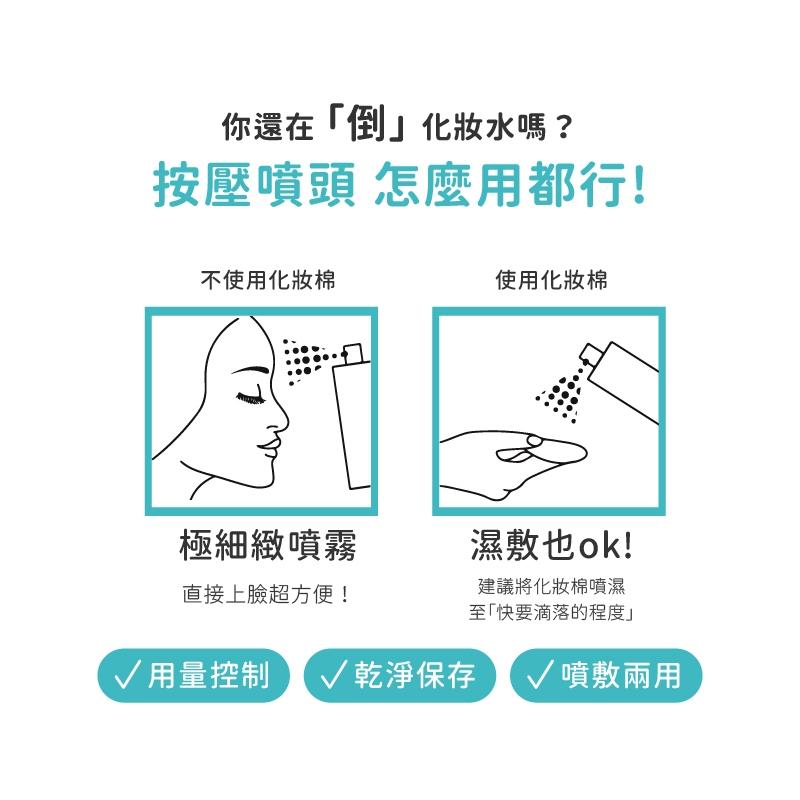 你還在「倒」化妝水嗎？
按壓噴頭 怎麼用都行!

不使用化妝棉

極細緻噴霧

直接上臉超方便！

使用化妝棉

濕敷也ok!

建議將化妝棉噴濕
至「快要滴落的程度」

✓用量控制 ✓乾淨保存 ✓噴敷兩用