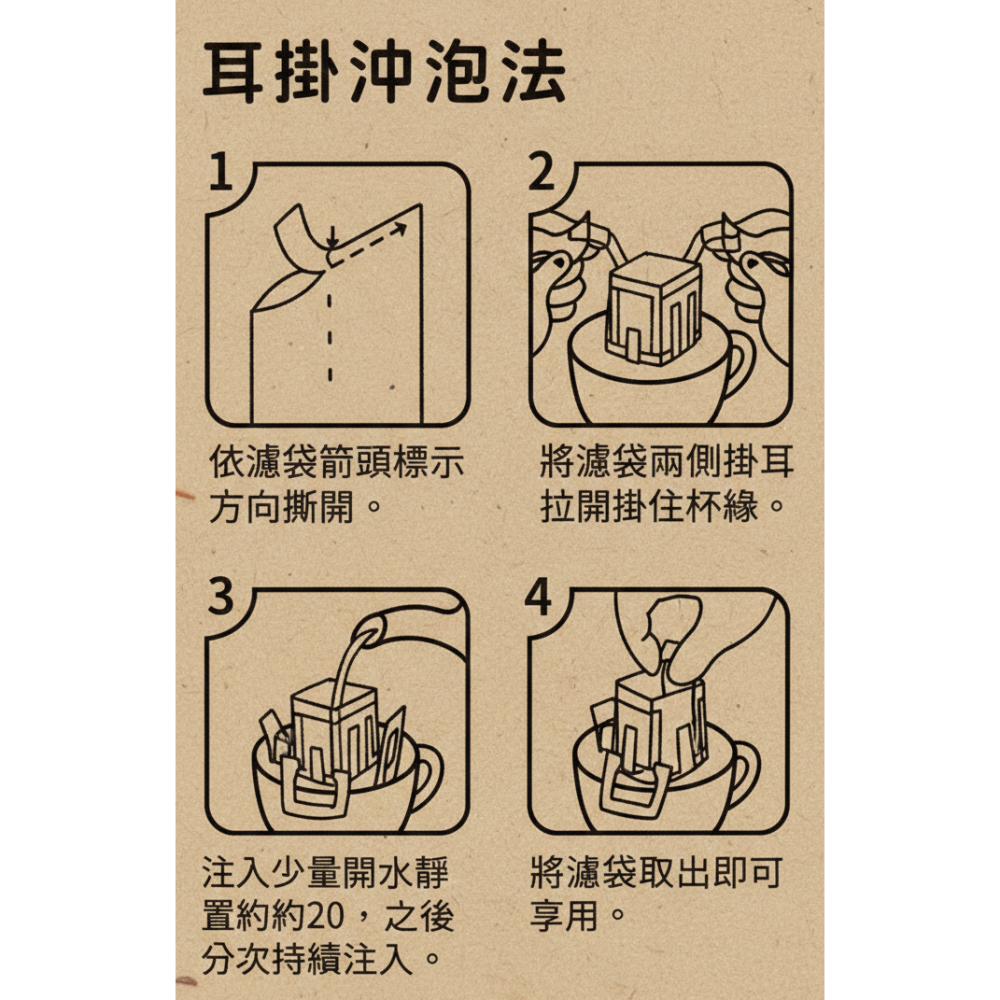 耳掛沖泡法

1

依濾袋箭頭標示方向撕開。

2

將濾袋兩側掛耳拉開掛住杯緣。

3

注入少量開水靜置約約20，之後分次持續注入。

4

將濾袋取出即可享用。