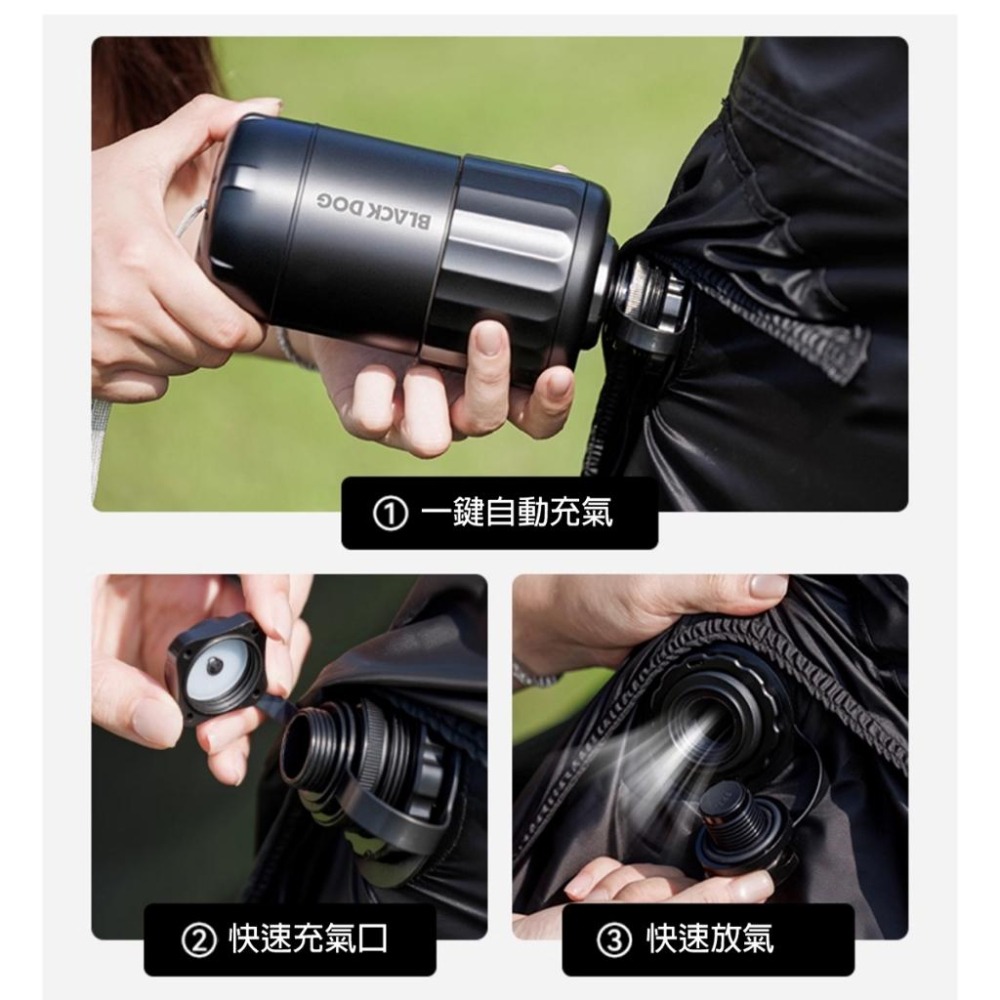 BLACK DOG

① 一鍵自動充氣

② 快速充氣口

③ 快速放氣