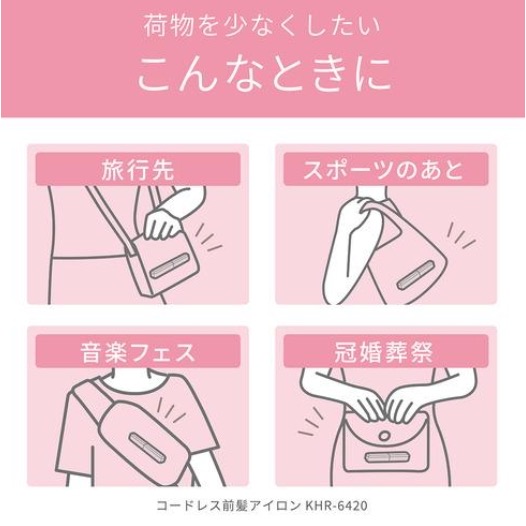 荷物を少なくしたい
こんなときに

旅行先

スポーツのあと

音楽フェス

冠婚葬祭

コードレス前髪アイロン KHR-6420