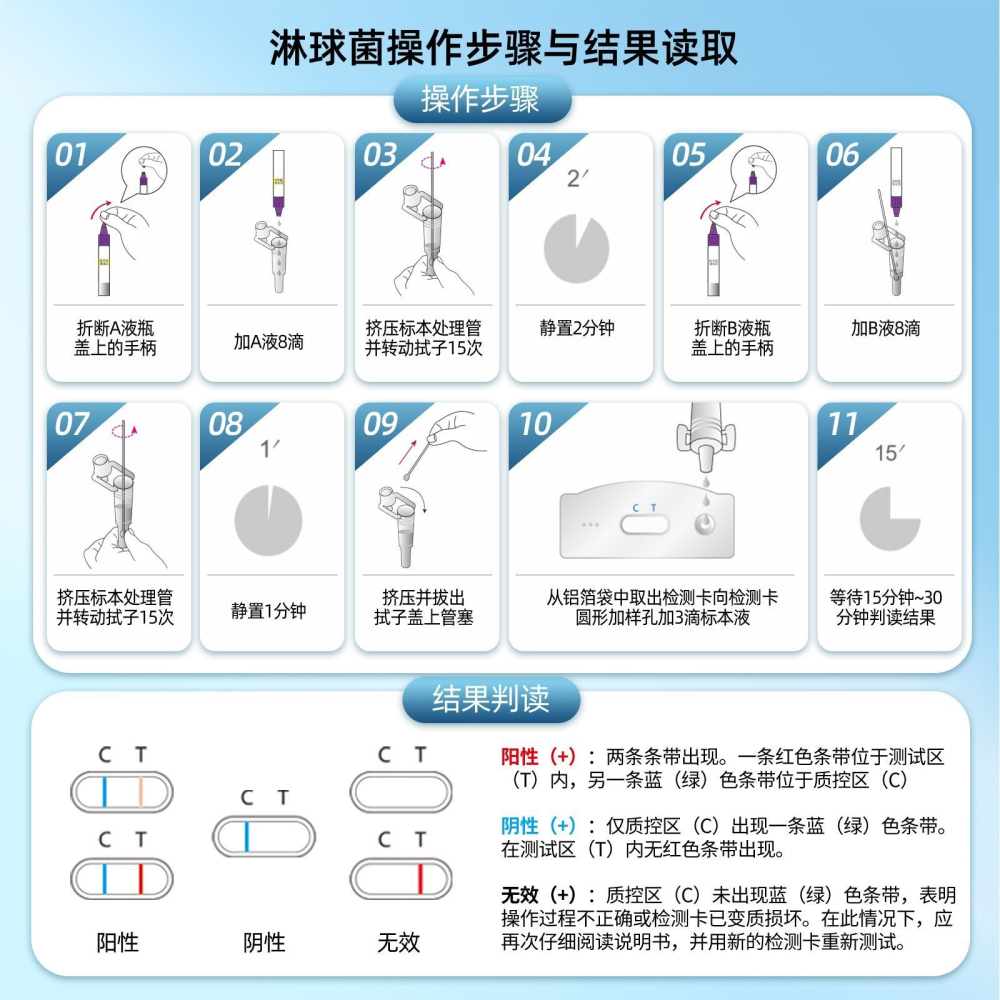 淋球菌操作步骤与结果读取

操作步骤

01
折断A液瓶盖上的手柄

02
加A液8滴

03
挤压标本处理管并转动拭子15次

04
2′
静置2分钟

05
折断B液瓶盖上的手柄

06
加B液8滴

07
挤压标本处理管并转动拭子15次

08
1′
静置1分钟

09
挤压并拔出拭子盖上管塞

10
C T
从铝箔袋中取出检测卡向检测卡圆形加样孔加3滴标本液

11
15′
等待15分钟~30分钟判读结果

结果判读

C T
C T
阳性

C T
阴性

C T
C T
无效

阳性（+）：两条条带出现。一条红色条带位于测试区（T）内，另一条蓝（绿）色条带位于质控区（C）

阴性（+）：仅质控区（C）出现一条蓝（绿）色条带。在测试区（T）内无红色条带出现。

无效（+）：质控区（C）未出现蓝（绿）色条带，表明操作过程不正确或检测卡已变质损坏。在此情况下，应再次仔细阅读说明书，并用新的检测卡重新测试。