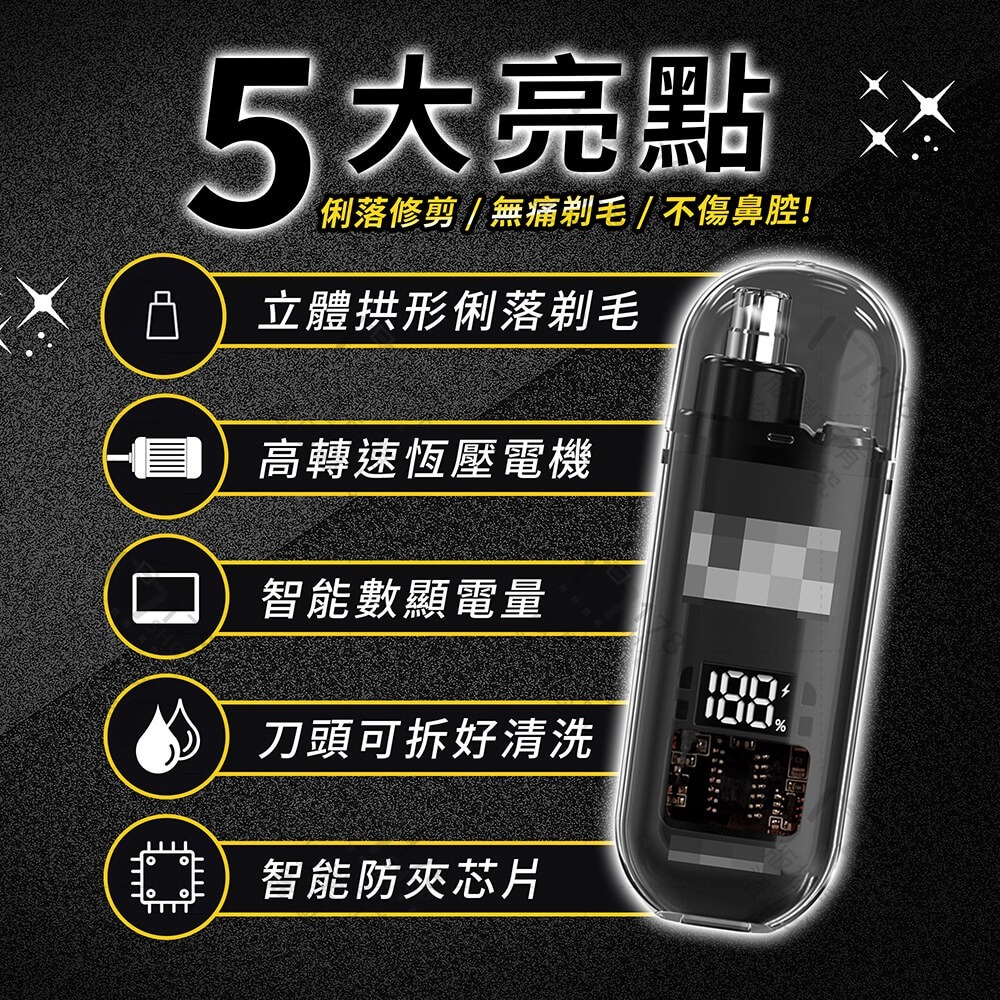 5大亮點
俐落修剪 / 無痛剃毛 / 不傷鼻腔!

立體拱形俐落剃毛

高轉速恆壓電機

智能數顯電量

刀頭可拆好清洗

智能防夾芯片

188%