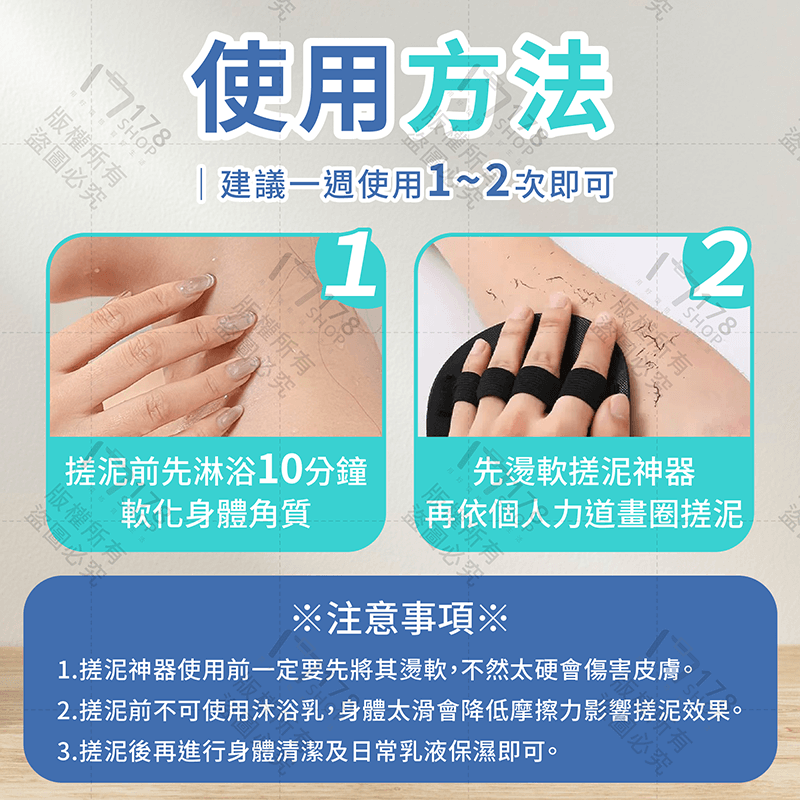 使用方法

| 建議一週使用1~2次即可

1

搓泥前先淋浴10分鐘
軟化身體角質

2

先燙軟搓泥神器
再依個人力道畫圈搓泥

※注意事項※

1.搓泥神器使用前一定要先將其燙軟，不然太硬會傷害皮膚。

2.搓泥前不可使用沐浴乳，身體太滑會降低摩擦力影響搓泥效果。

3.搓泥後再進行身體清潔及日常乳液保濕即可。

178 SHOP 版權所有 盜圖必究