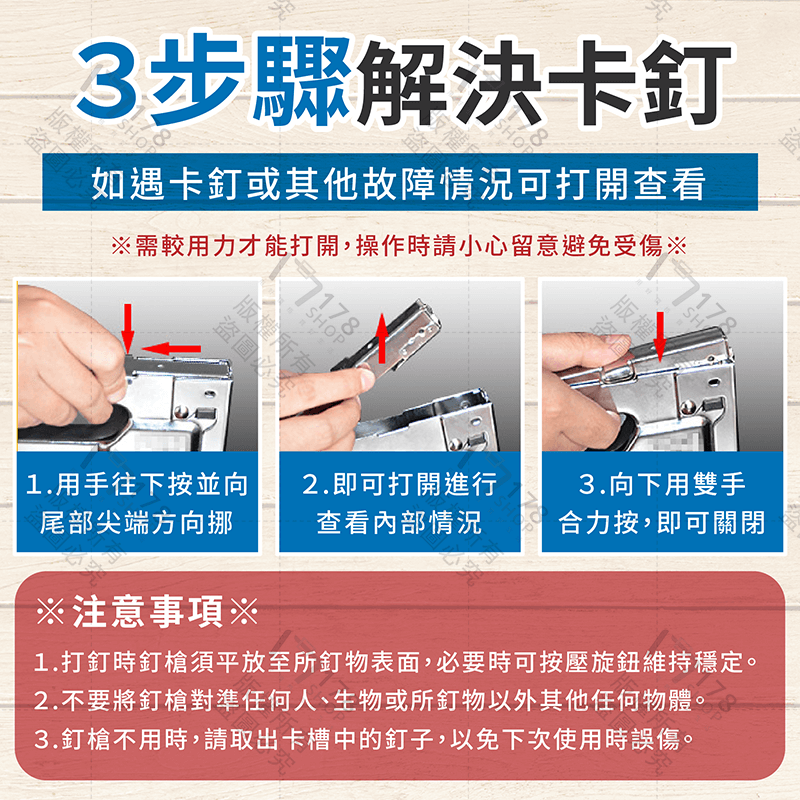 3步驟解決卡釘

如遇卡釘或其他故障情況可打開查看

※需較用力才能打開，操作時請小心留意避免受傷※

1.用手往下按並向尾部尖端方向挪

2.即可打開進行查看內部情況

3.向下用雙手合力按，即可關閉

※注意事項※

1.打釘時釘槍須平放至所釘物表面，必要時可按壓旋鈕維持穩定。

2.不要將釘槍對準任何人、生物或所釘物以外其他任何物體。

3.釘槍不用時，請取出卡槽中的釘子，以免下次使用時誤傷。

178 SHOP 版權所有 盜圖必究