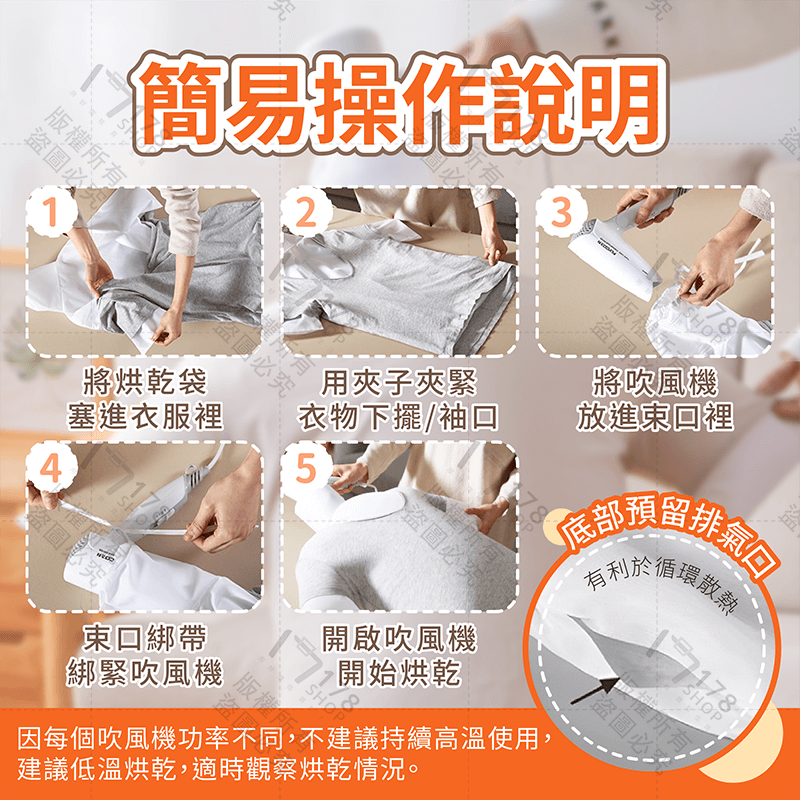 簡易操作說明

1
將烘乾袋
塞進衣服裡

2
用夾子夾緊
衣物下擺/袖口

3
將吹風機
放進束口裡

4
束口綁帶
綁緊吹風機

5
開啟吹風機
開始烘乾

底部預留排氣口
有利於循環散熱

因每個吹風機功率不同，不建議持續高溫使用，
建議低溫烘乾，適時觀察烘乾情況。

版權所有
盜圖必究
178 SHOP