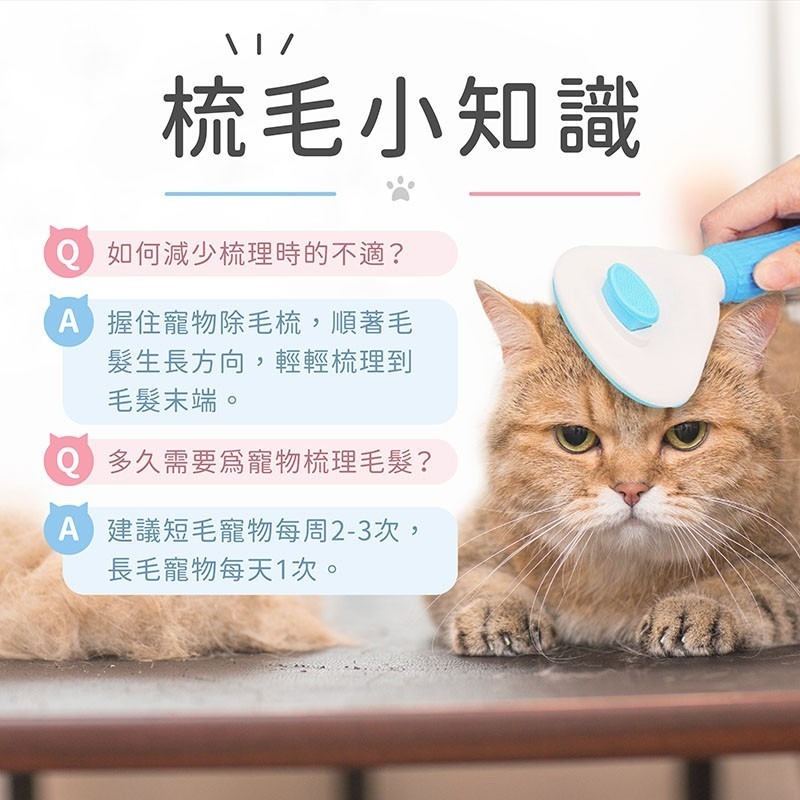 梳毛小知識

Q 如何減少梳理時的不適？

A 握住寵物除毛梳，順著毛髮生長方向，輕輕梳理到毛髮末端。

Q 多久需要爲寵物梳理毛髮？

A 建議短毛寵物每周2-3次，長毛寵物每天1次。