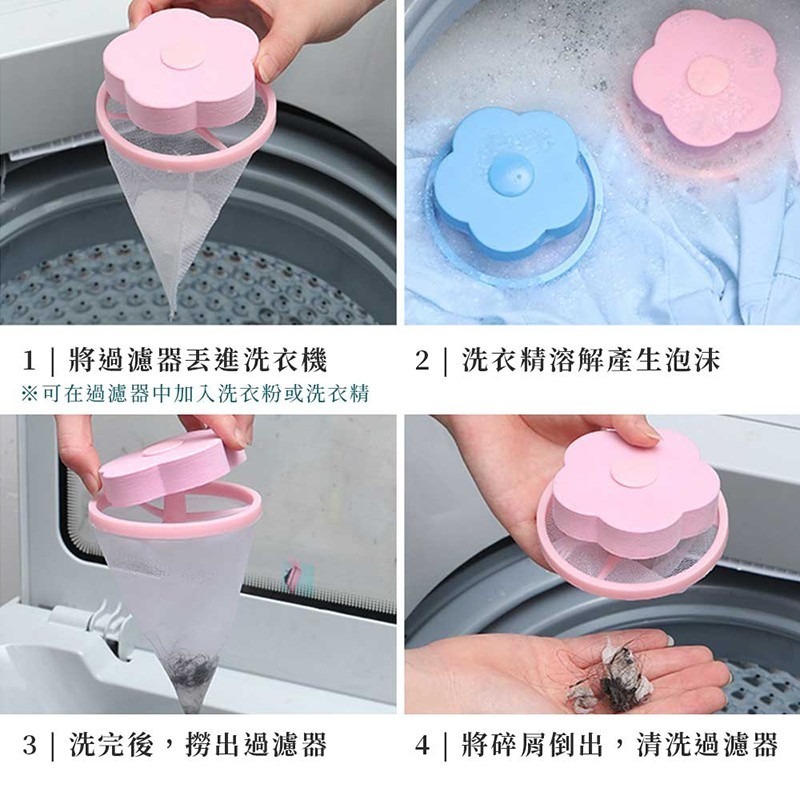 1 | 將過濾器丟進洗衣機
※可在過濾器中加入洗衣粉或洗衣精

2 | 洗衣精溶解產生泡沫

3 | 洗完後，撈出過濾器

4 | 將碎屑倒出，清洗過濾器