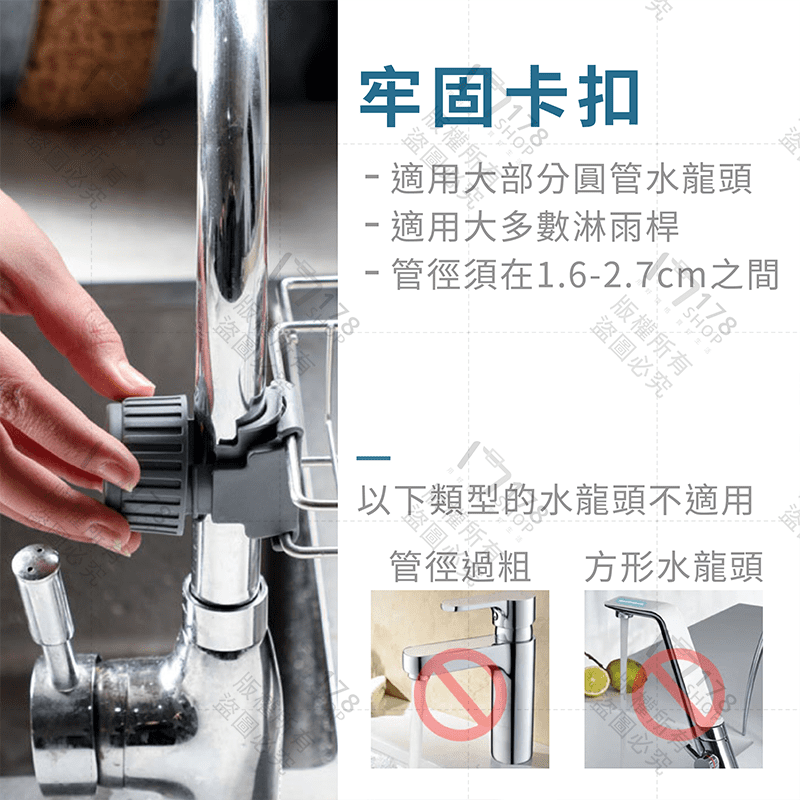 牢固卡扣

- 適用大部分圓管水龍頭
- 適用大多數淋雨桿
- 管徑須在1.6-2.7cm之間

以下類型的水龍頭不適用

管徑過粗

方形水龍頭

178 SHOP 版權所有 盜圖必究