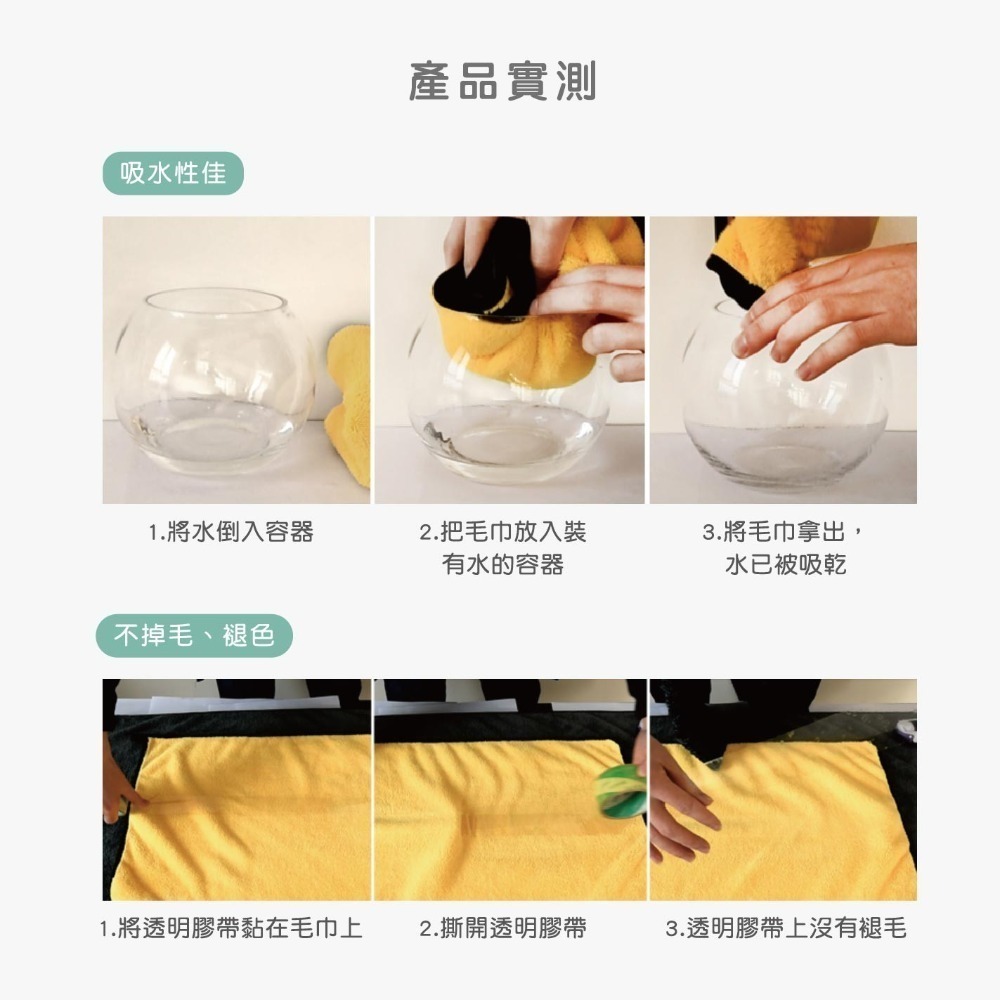 產品實測

吸水性佳

1.將水倒入容器

2.把毛巾放入裝有水的容器

3.將毛巾拿出，水已被吸乾

不掉毛、褪色

1.將透明膠帶黏在毛巾上

2.撕開透明膠帶

3.透明膠帶上沒有褪毛