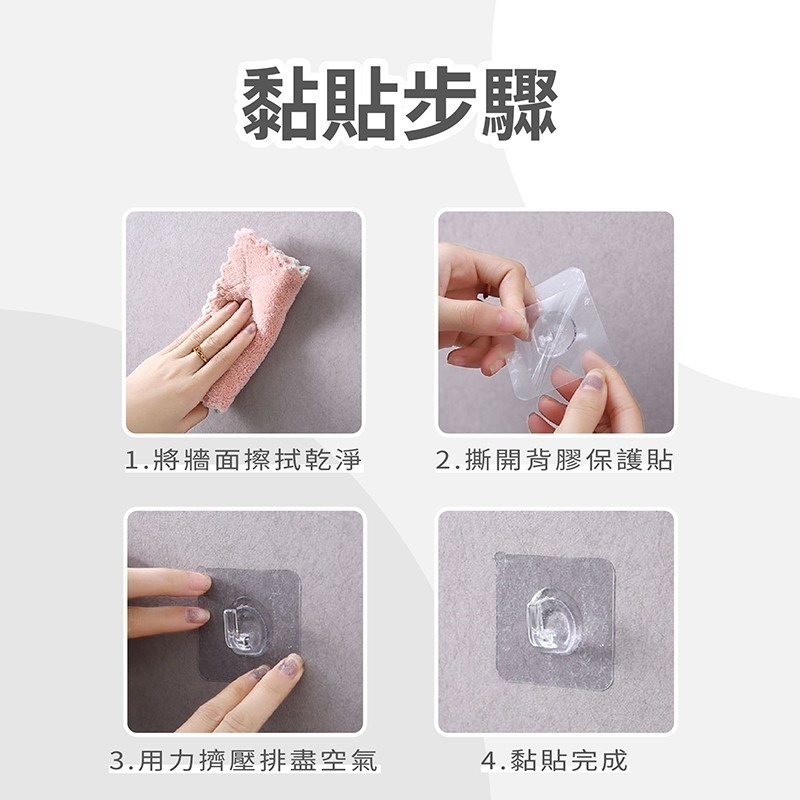 黏貼步驟

1.將牆面擦拭乾淨

2.撕開背膠保護貼

3.用力擠壓排盡空氣

4.黏貼完成