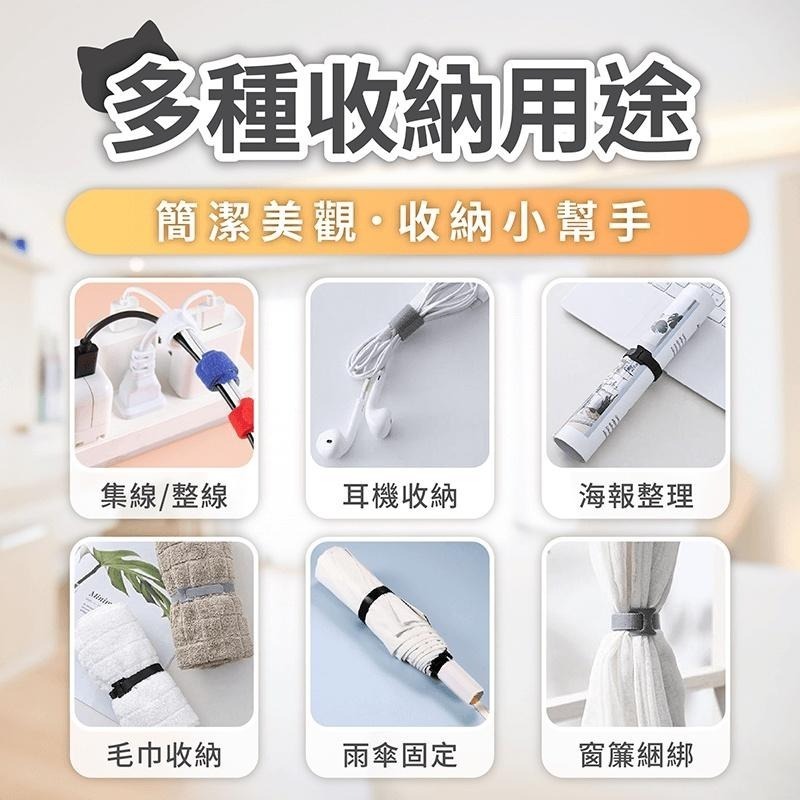 多種收納用途

簡潔美觀·收納小幫手

集線/整線

耳機收納

海報整理

毛巾收納

雨傘固定

窗簾綑綁