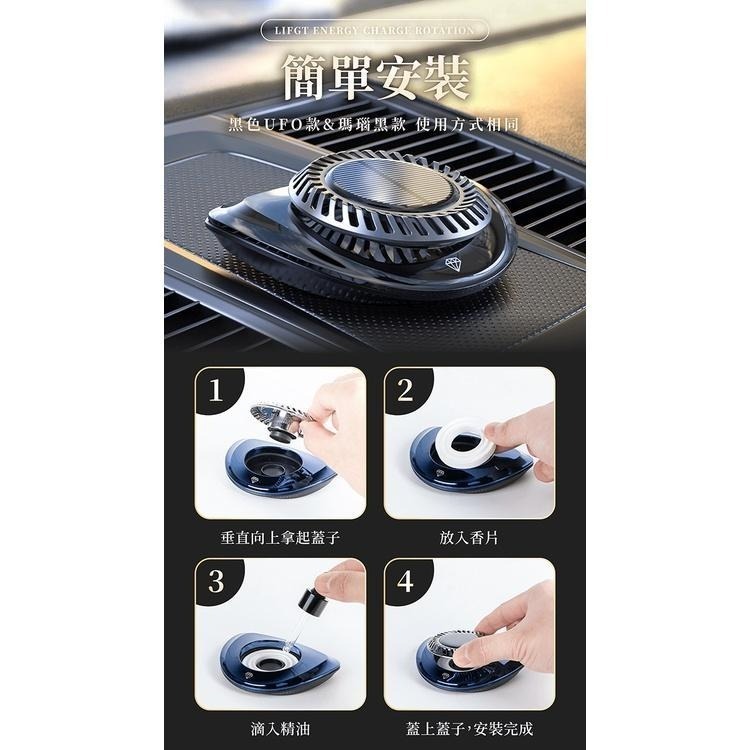 LIFGT ENERGY CHARGE ROTATION

簡單安裝

黑色UFO款&瑪瑙黑款 使用方式相同

1

垂直向上拿起蓋子

2

放入香片

3

滴入精油

4

蓋上蓋子,安裝完成