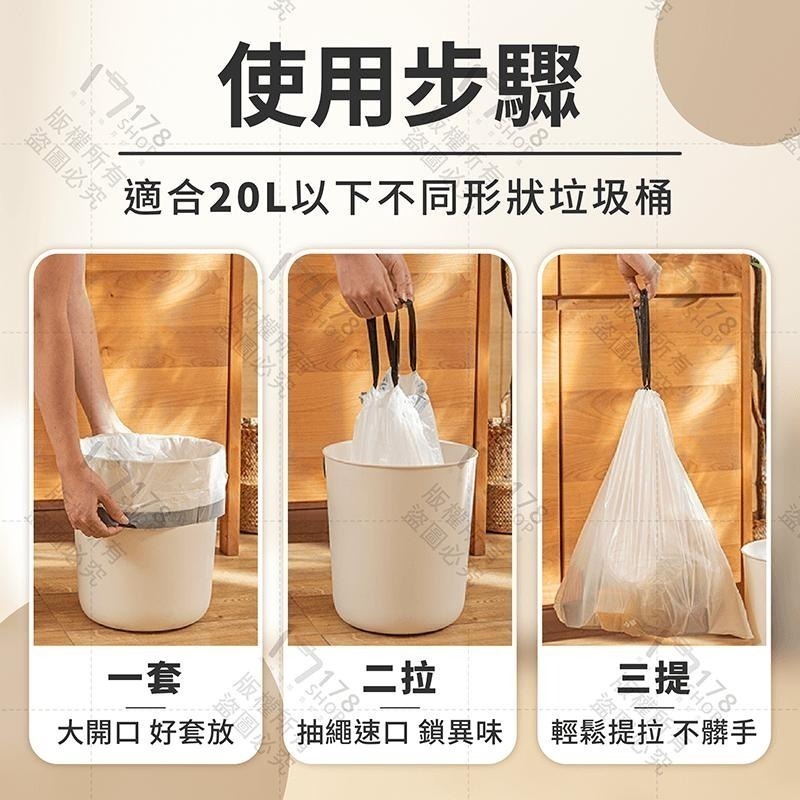 使用步驟

適合20L以下不同形狀垃圾桶

一套
大開口 好套放

二拉
抽繩速口 鎖異味

三提
輕鬆提拉 不髒手

178 SHOP
版權所有 盜圖必究