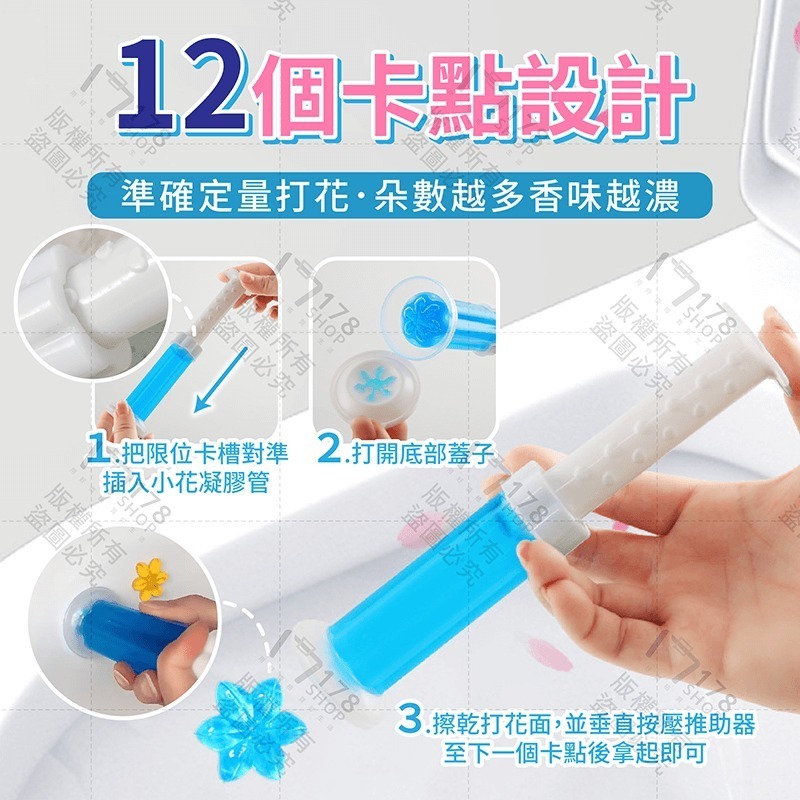 12個卡點設計

準確定量打花·朵數越多香味越濃

1.把限位卡槽對準插入小花凝膠管

2.打開底部蓋子

3.擦乾打花面,並垂直按壓推助器至下一個卡點後拿起即可

178 SHOP 版權所有 盜圖必究