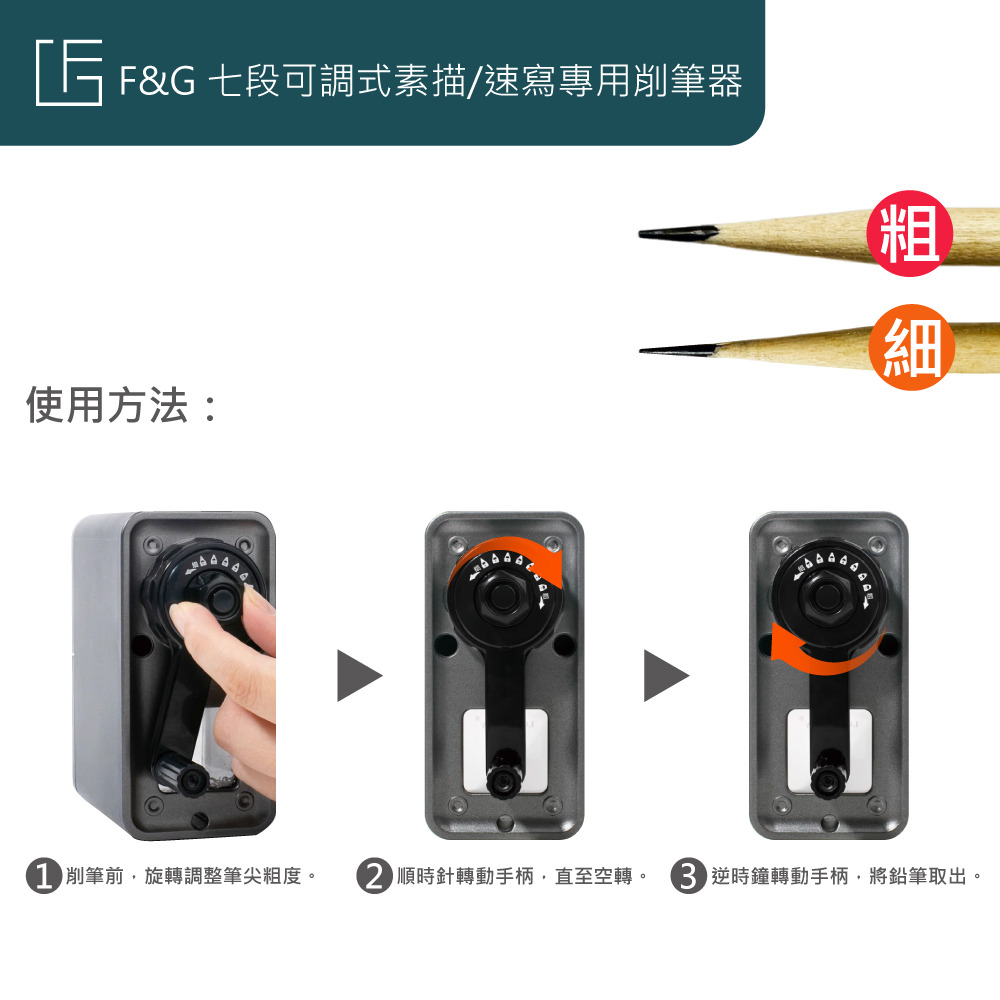 F&G 七段可調式素描/速寫專用削筆器

粗

細

使用方法：

1 削筆前，旋轉調整筆尖粗度。

2 順時針轉動手柄，直至空轉。

3 逆時鐘轉動手柄，將鉛筆取出。