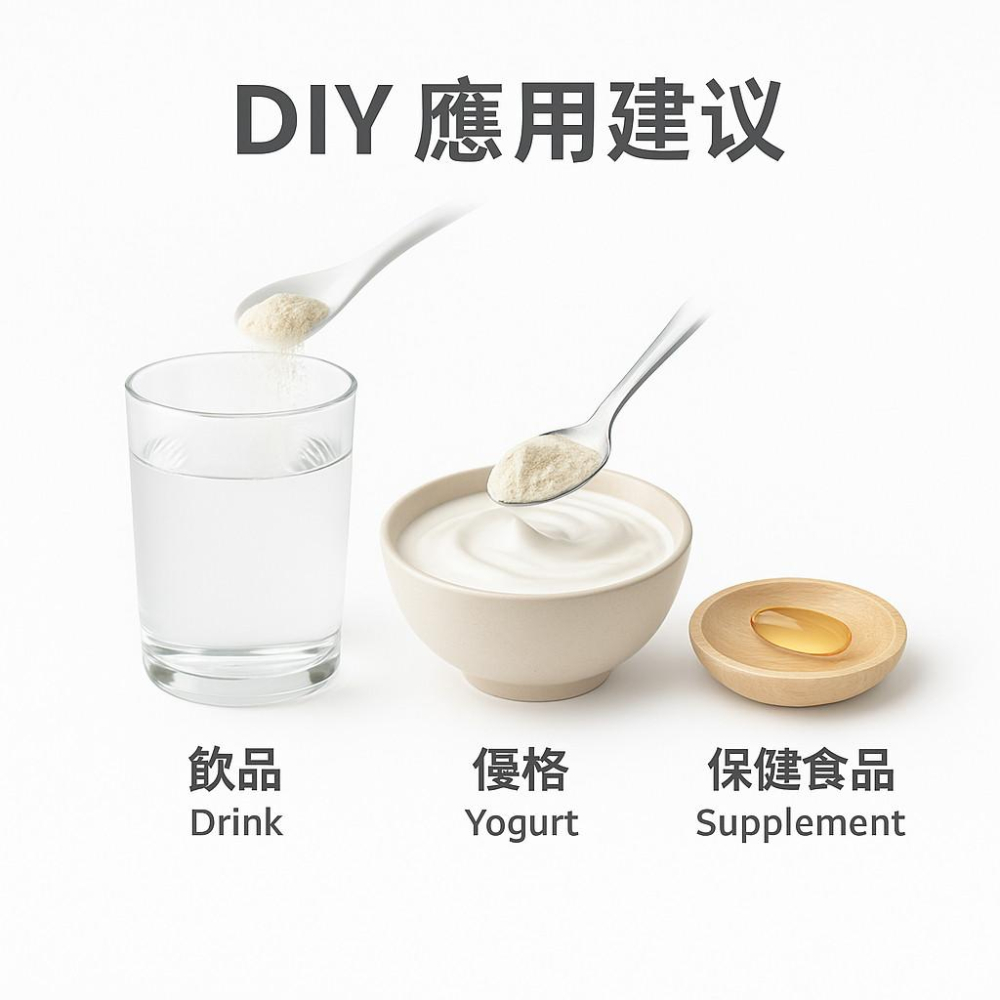 DIY 應用建议

飲品
Drink

優格
Yogurt

保健食品
Supplement