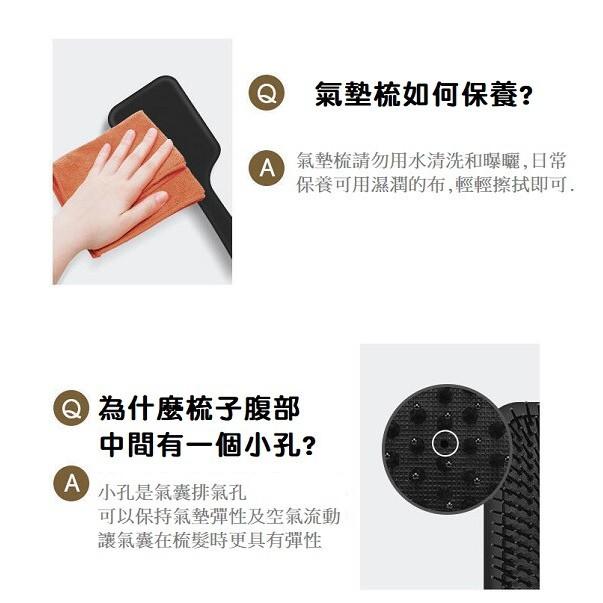 Q 氣墊梳如何保養?

A 氣墊梳請勿用水清洗和曝曬,日常保養可用濕潤的布,輕輕擦拭即可.

Q 為什麼梳子腹部中間有一個小孔?

A 小孔是氣囊排氣孔
可以保持氣墊彈性及空氣流動
讓氣囊在梳髮時更具有彈性