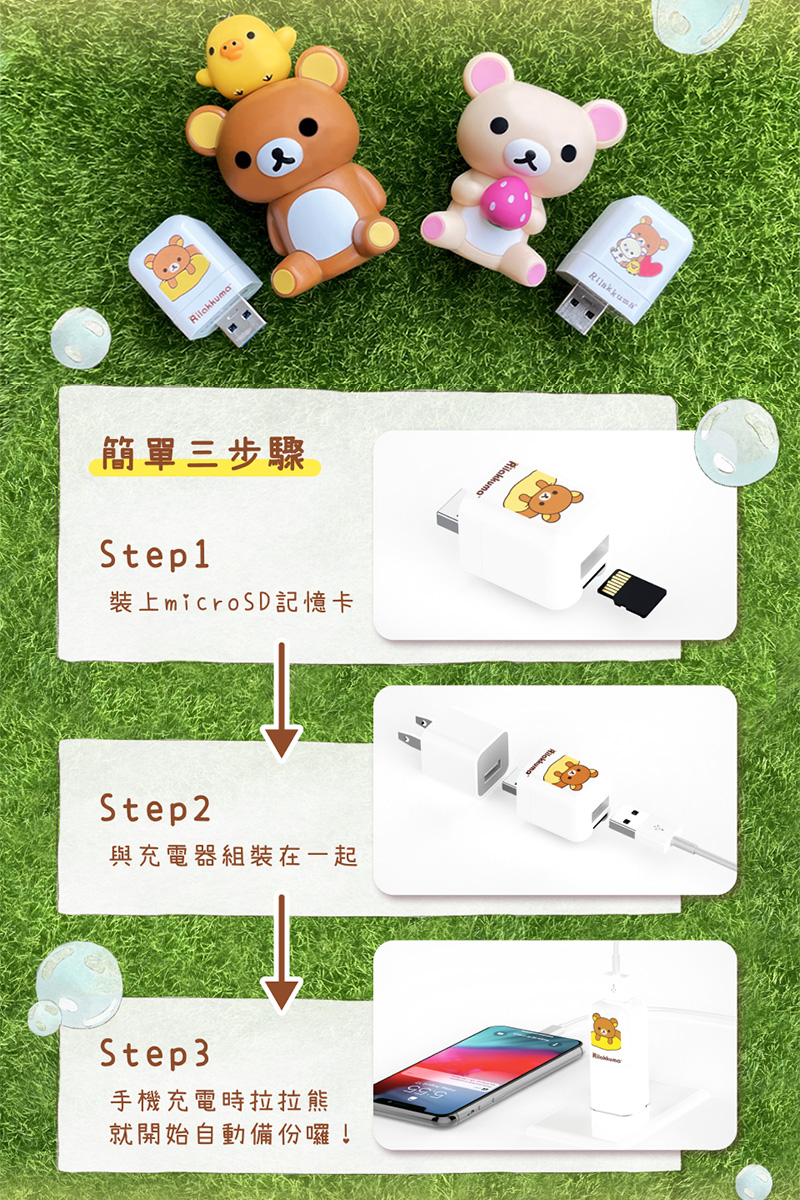 Rilakkuma

Rilakkuma

簡單三步驟

Step1

裝上microSD記憶卡

Rilakkuma

Step2

與充電器組裝在一起

Rilakkuma

Step3

手機充電時拉拉熊
就開始自動備份囉！

Rilakkuma