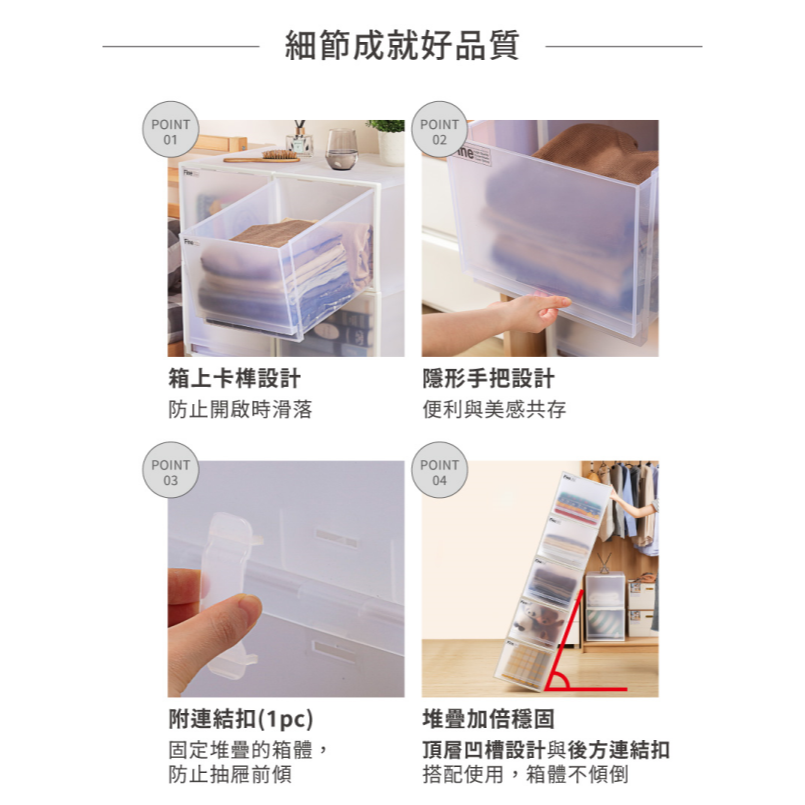 細節成就好品質

POINT 01

箱上卡榫設計
防止開啟時滑落

POINT 02

隱形手把設計
便利與美感共存

POINT 03

附連結扣(1pc)
固定堆疊的箱體，
防止抽屜前傾

POINT 04

堆疊加倍穩固
頂層凹槽設計與後方連結扣
搭配使用，箱體不傾倒