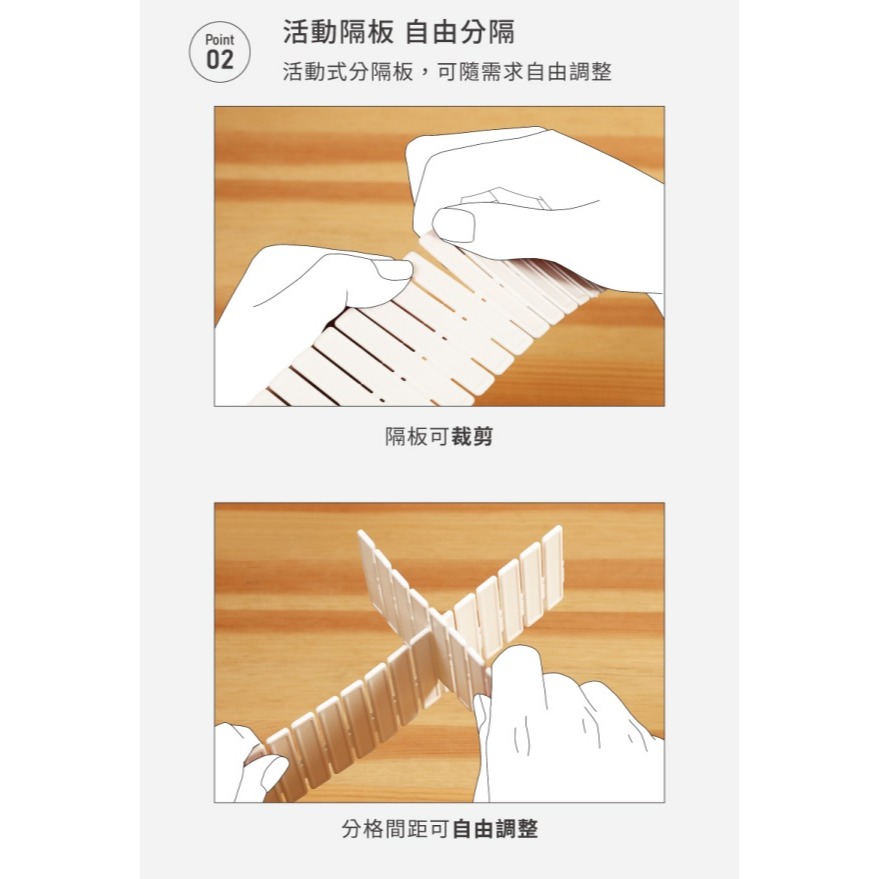 Point 02

活動隔板 自由分隔

活動式分隔板，可隨需求自由調整

隔板可裁剪

分格間距可自由調整