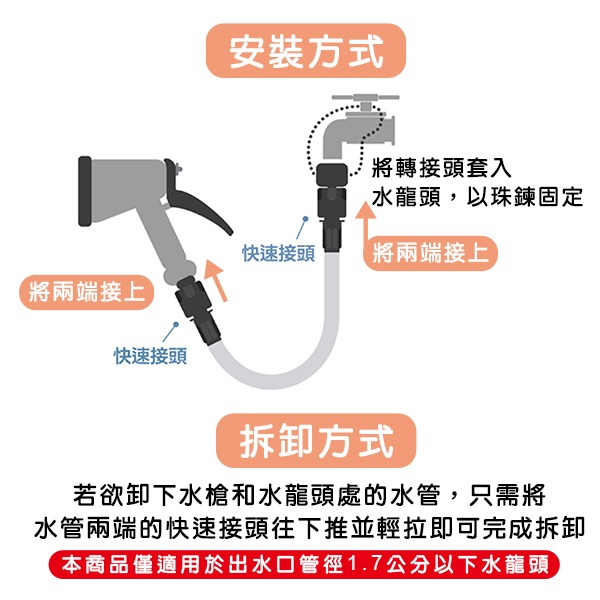 安裝方式

將轉接頭套入水龍頭，以珠鍊固定

快速接頭

將兩端接上

將兩端接上

快速接頭

拆卸方式

若欲卸下水槍和水龍頭處的水管，只需將水管兩端的快速接頭往下推並輕拉即可完成拆卸

本商品僅適用於出水口管徑1.7公分以下水龍頭