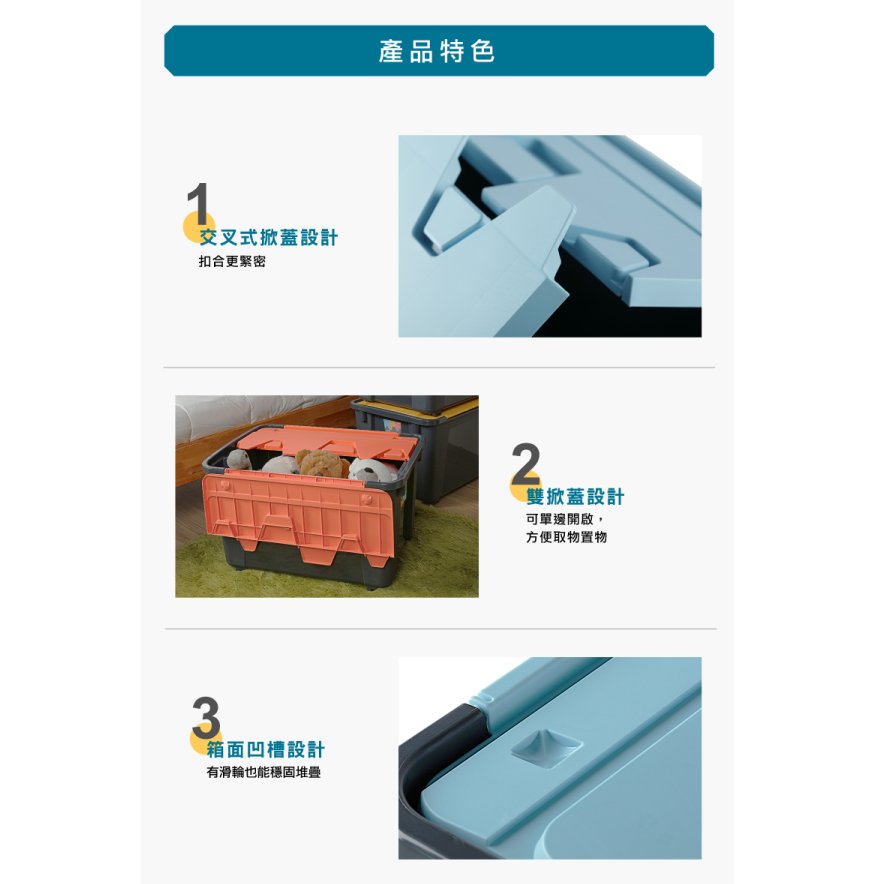 產品特色

1
交叉式掀蓋設計
扣合更緊密

2
雙掀蓋設計
可單邊開啟，
方便取物置物

3
箱面凹槽設計
有滑輪也能穩固堆疊