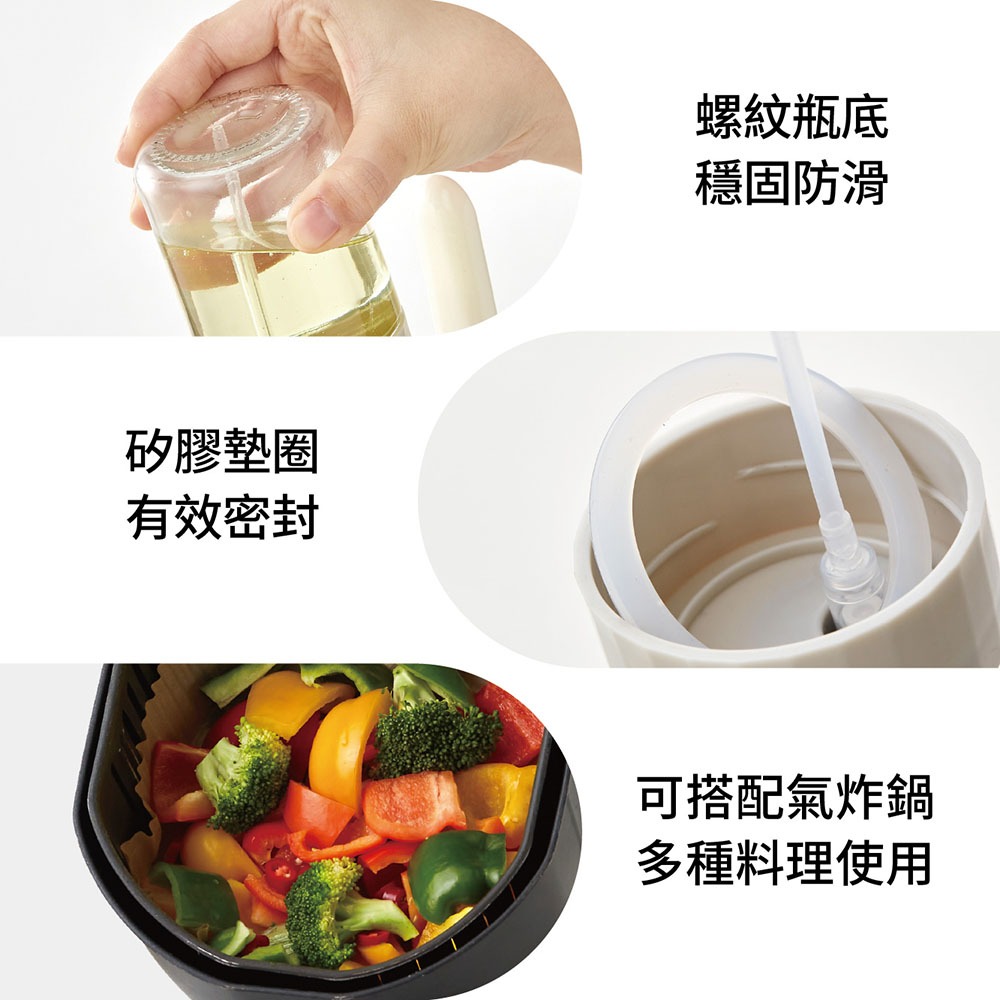 螺紋瓶底
穩固防滑

矽膠墊圈
有效密封

可搭配氣炸鍋
多種料理使用