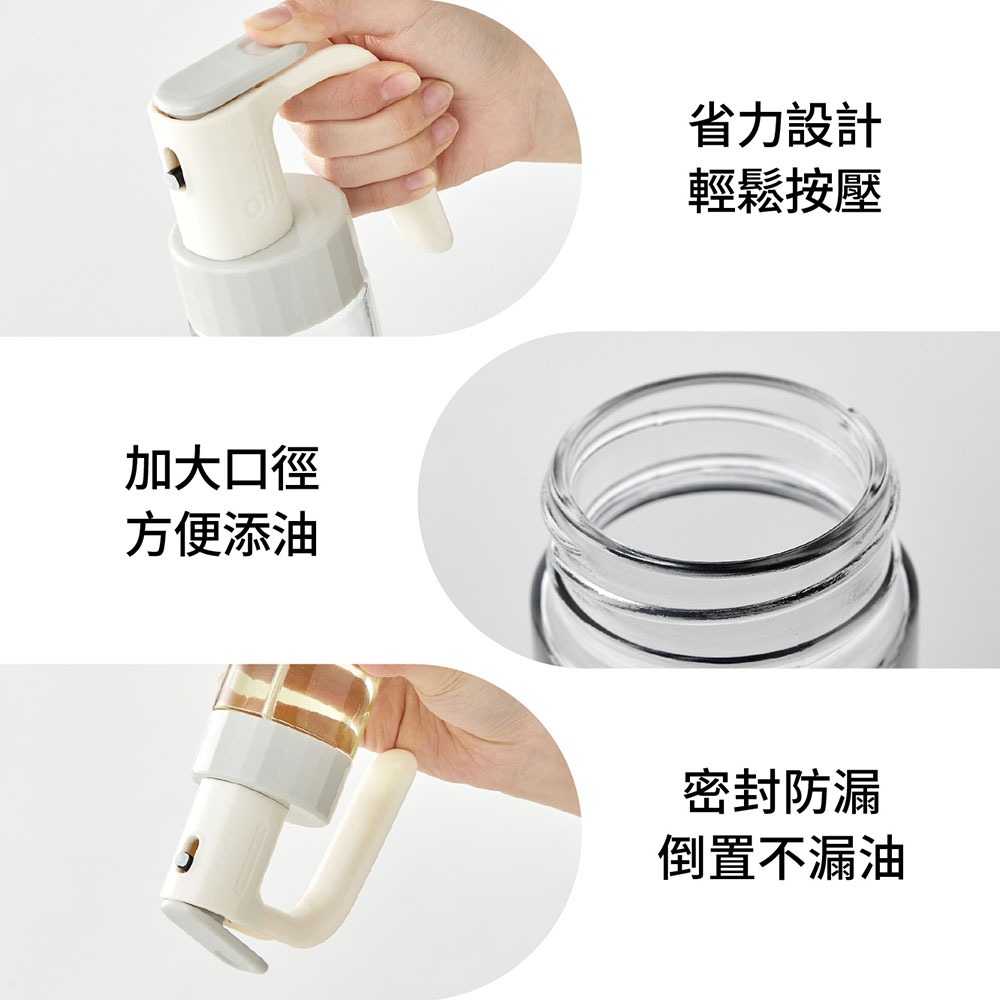 省力設計
輕鬆按壓

加大口徑
方便添油

密封防漏
倒置不漏油