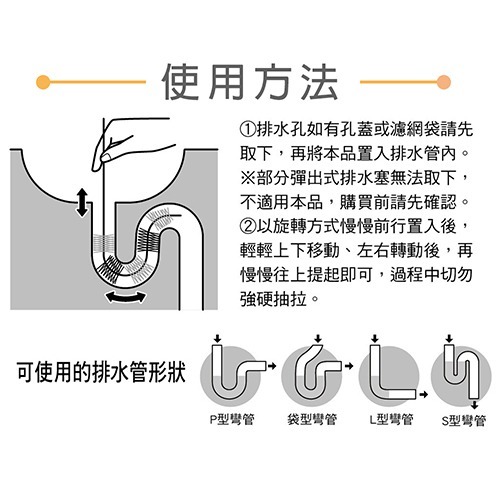 使用方法

①排水孔如有孔蓋或濾網袋請先取下，再將本品置入排水管內。
※部分彈出式排水塞無法取下，不適用本品，購買前請先確認。
②以旋轉方式慢慢前行置入後，輕輕上下移動、左右轉動後，再慢慢往上提起即可，過程中切勿強硬抽拉。

可使用的排水管形狀

P型彎管

袋型彎管

L型彎管

S型彎管