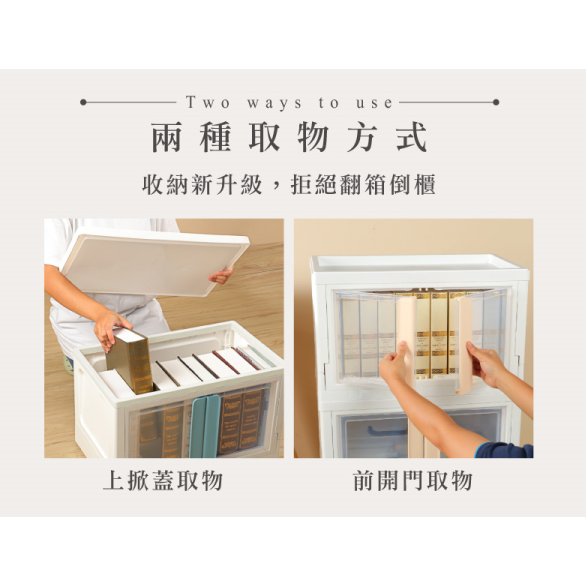 Two ways to use

兩種取物方式

收納新升級，拒絕翻箱倒櫃

上掀蓋取物

前開門取物