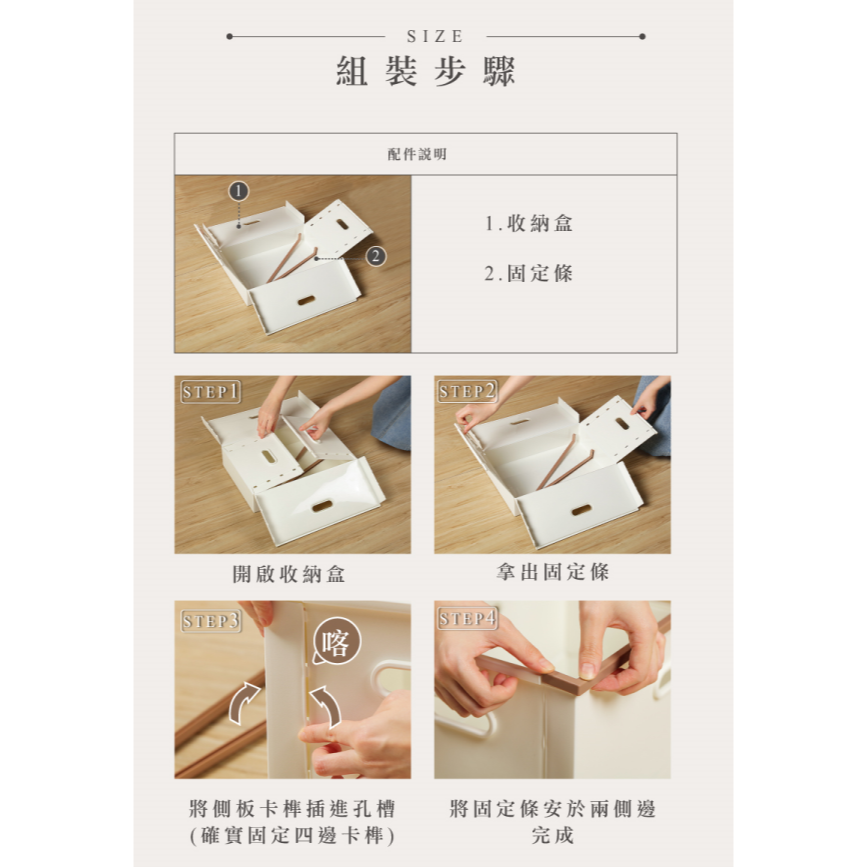 SIZE

組裝步驟

配件說明

1

2

1.收納盒

2.固定條

STEP1

開啟收納盒

STEP2

拿出固定條

STEP3

喀

將側板卡榫插進孔槽
(確實固定四邊卡榫)

STEP4

將固定條安於兩側邊
完成