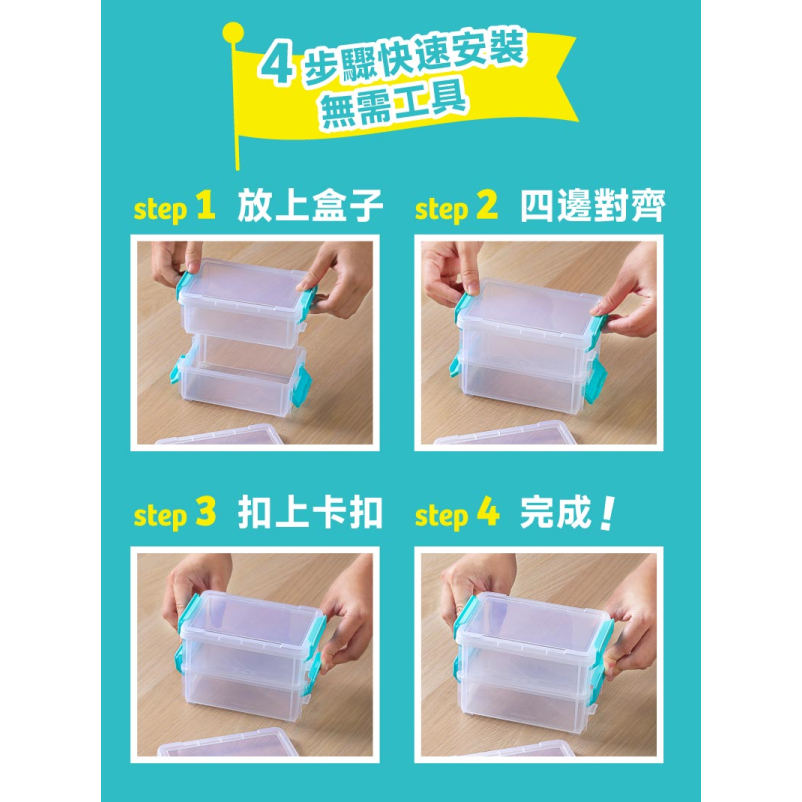 4 步驟快速安裝
無需工具

step 1 放上盒子

step 2 四邊對齊

step 3 扣上卡扣

step 4 完成！