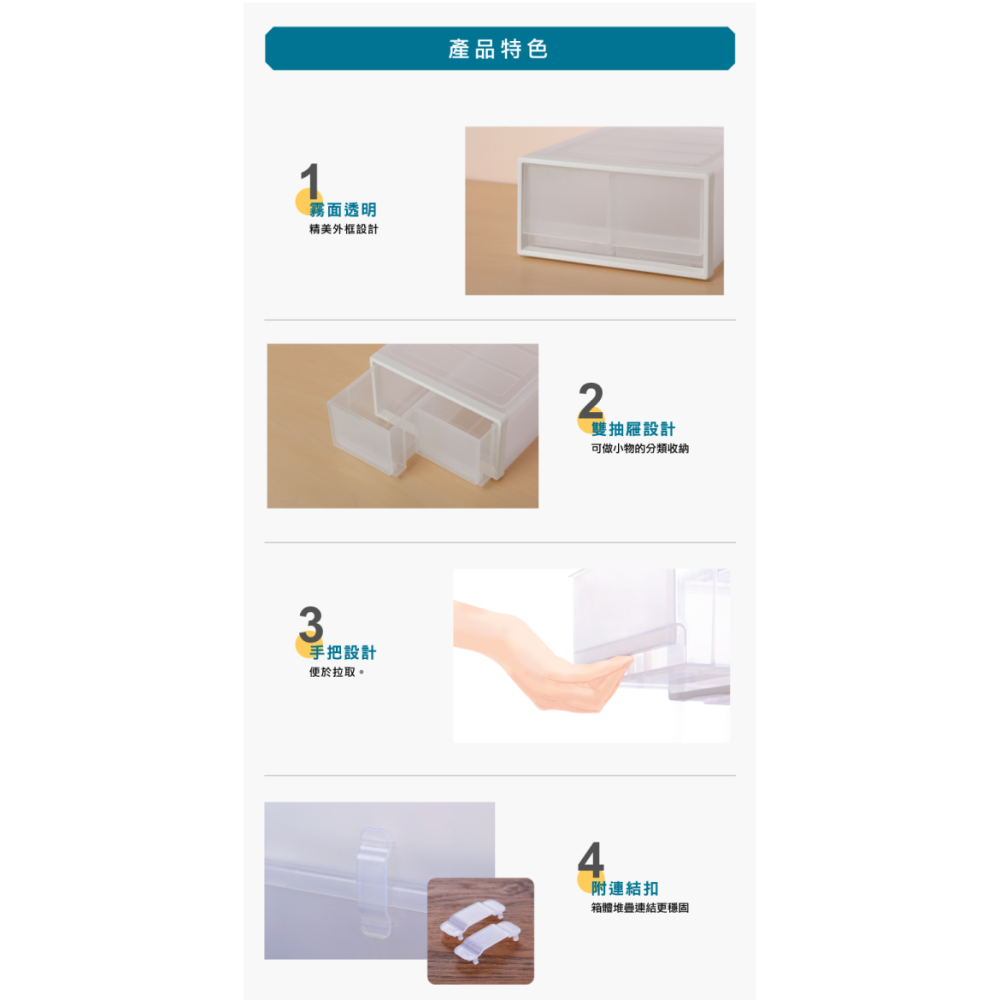 產品特色

1
霧面透明
精美外框設計

2
雙抽屜設計
可做小物的分類收納

3
手把設計
便於拉取。

4
附連結扣
箱體堆疊連結更穩固