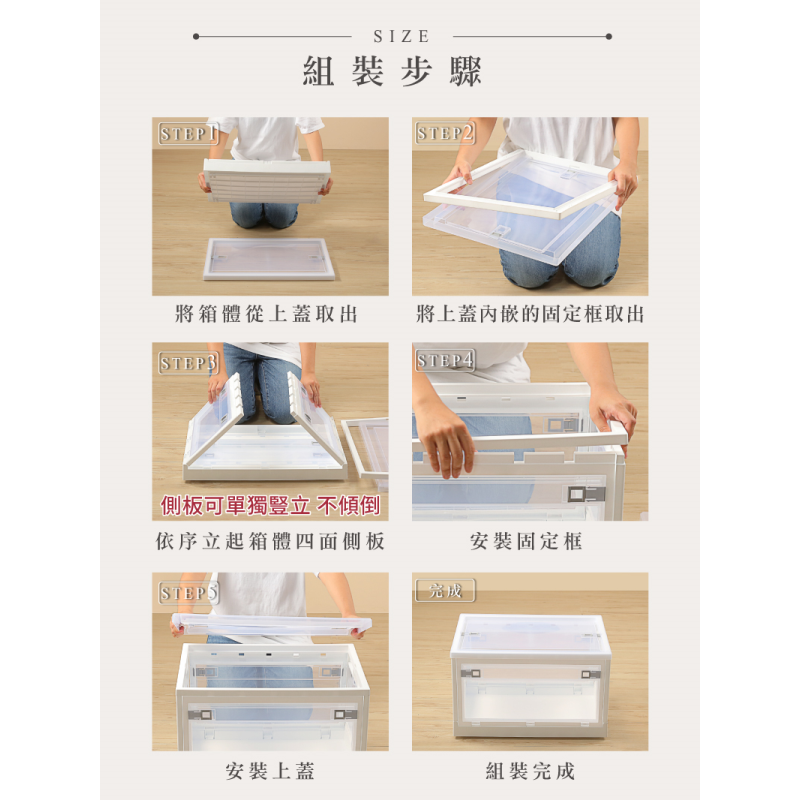 SIZE

組裝步驟

STEP1

將箱體從上蓋取出

STEP2

將上蓋內嵌的固定框取出

STEP3

側板可單獨豎立 不傾倒

依序立起箱體四面側板

STEP4

安裝固定框

STEP5

安裝上蓋

完成

組裝完成