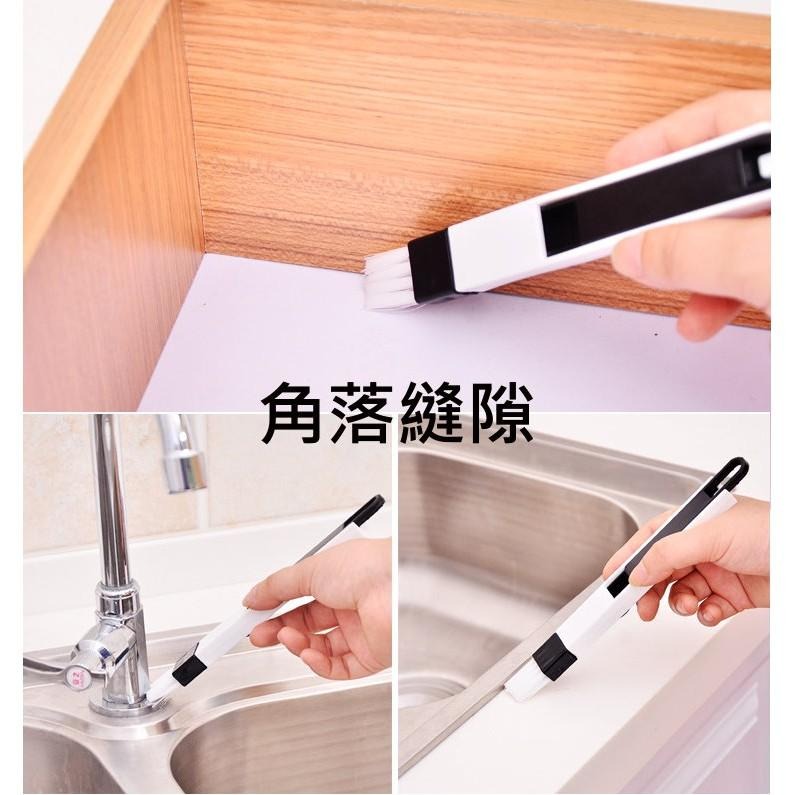 角落縫隙