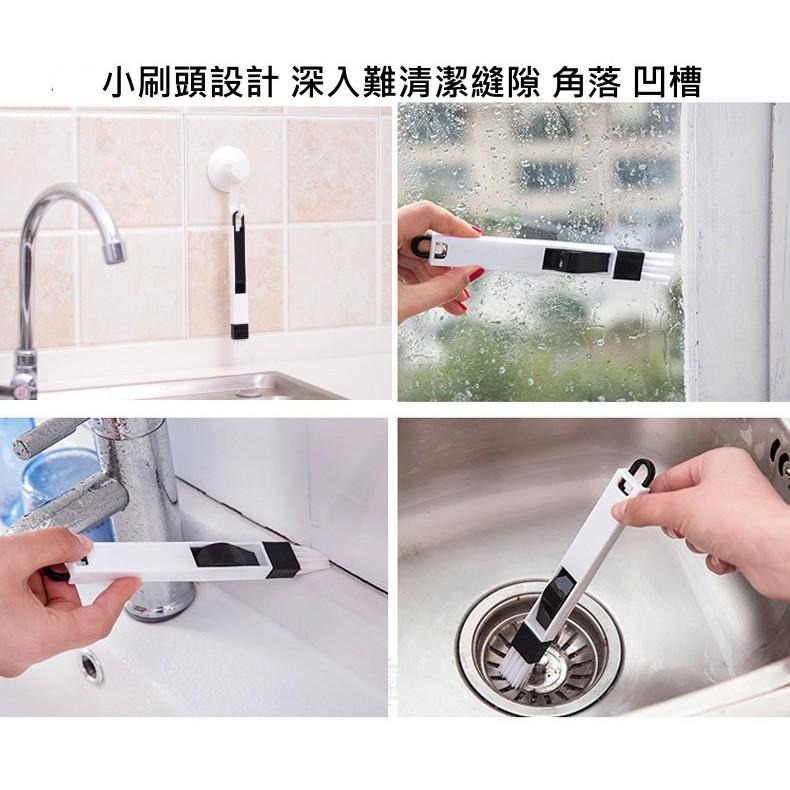 小刷頭設計 深入難清潔縫隙 角落 凹槽