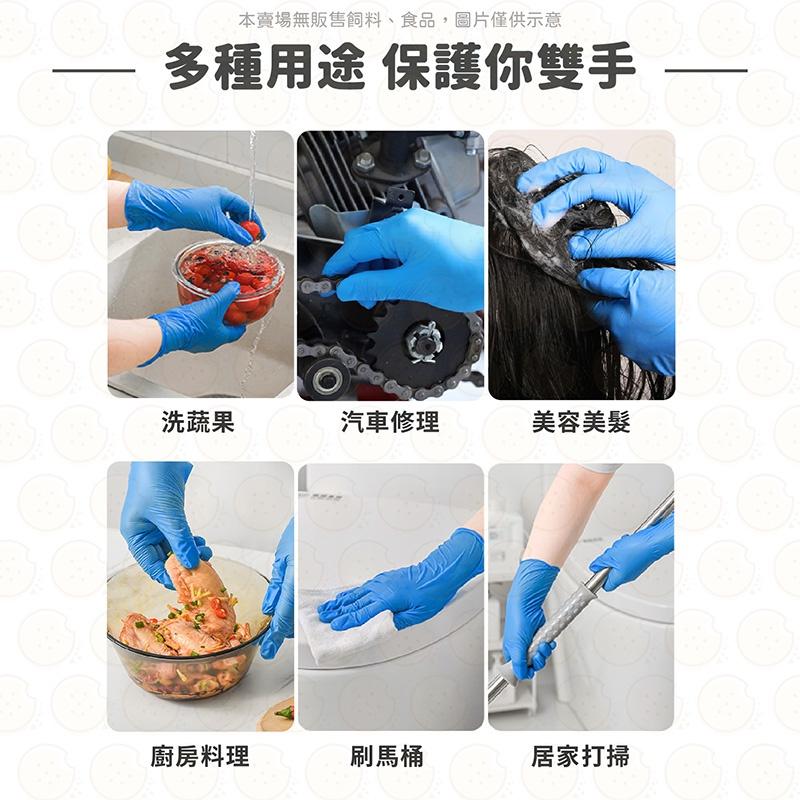 本賣場無販售飼料、食品，圖片僅供示意

多種用途 保護你雙手

洗蔬果

汽車修理

美容美髮

廚房料理

刷馬桶

居家打掃