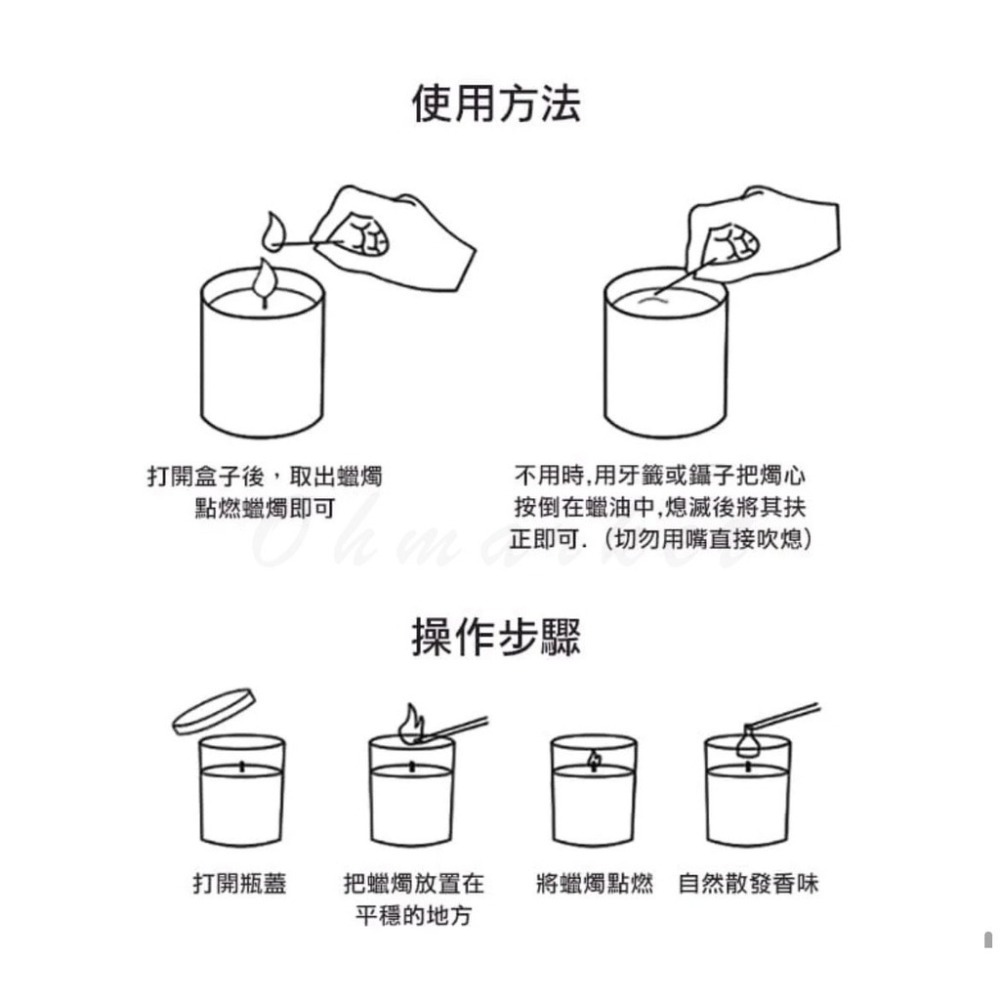 使用方法

打開盒子後，取出蠟燭點燃蠟燭即可

不用時,用牙籤或鑷子把燭心按倒在蠟油中,熄滅後將其扶正即可.（切勿用嘴直接吹熄）

Ohmarket

操作步驟

打開瓶蓋

把蠟燭放置在平穩的地方

將蠟燭點燃

自然散發香味