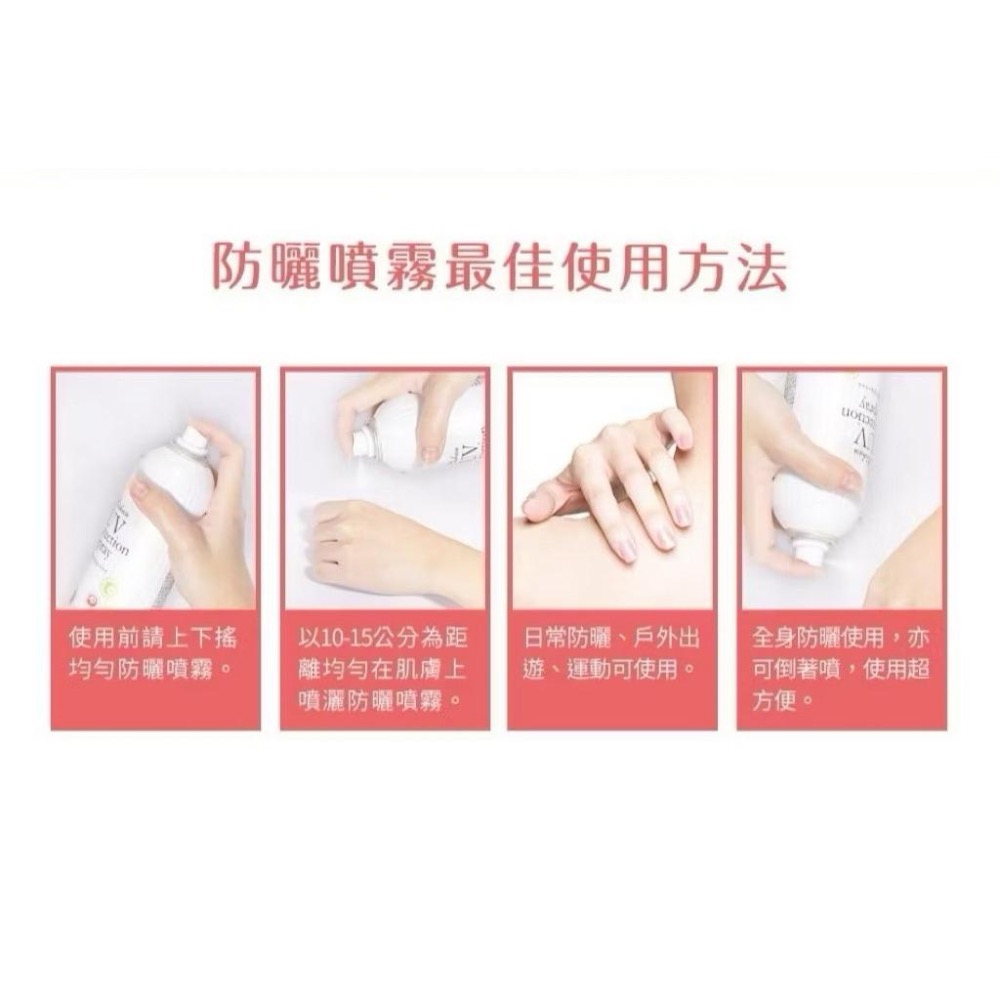 防曬噴霧最佳使用方法

使用前請上下搖均勻防曬噴霧。

以10-15公分為距離均勻在肌膚上噴灑防曬噴霧。

日常防曬、戶外出遊、運動可使用。

全身防曬使用，亦可倒著噴，使用超方便。