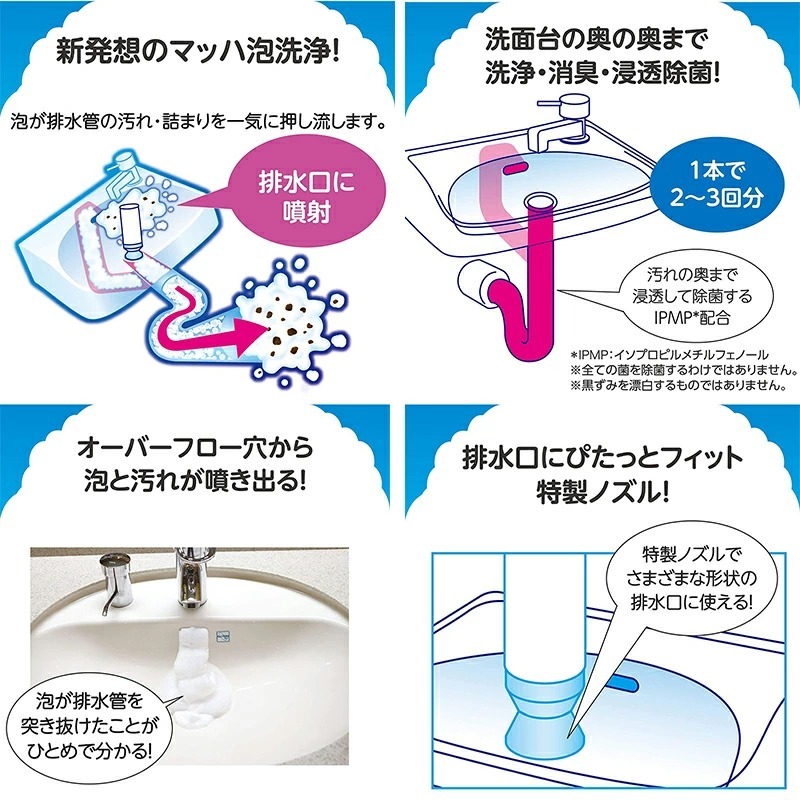 新発想のマッハ泡洗浄!

泡が排水管の汚れ・詰まりを一気に押し流します。

排水口に噴射

洗面台の奥の奥まで洗浄・消臭・浸透除菌!

1本で2〜3回分

汚れの奥まで浸透して除菌するIPMP*配合

*IPMP:イソプロピルメチルフェノール
※全ての菌を除菌するわけではありません。
※黒ずみを漂白するものではありません。

オーバーフロー穴から泡と汚れが噴き出る!

泡が排水管を突き抜けたことがひとめで分かる!

排水口にぴたっとフィット特製ノズル!

特製ノズルでさまざまな形状の排水口に使える!