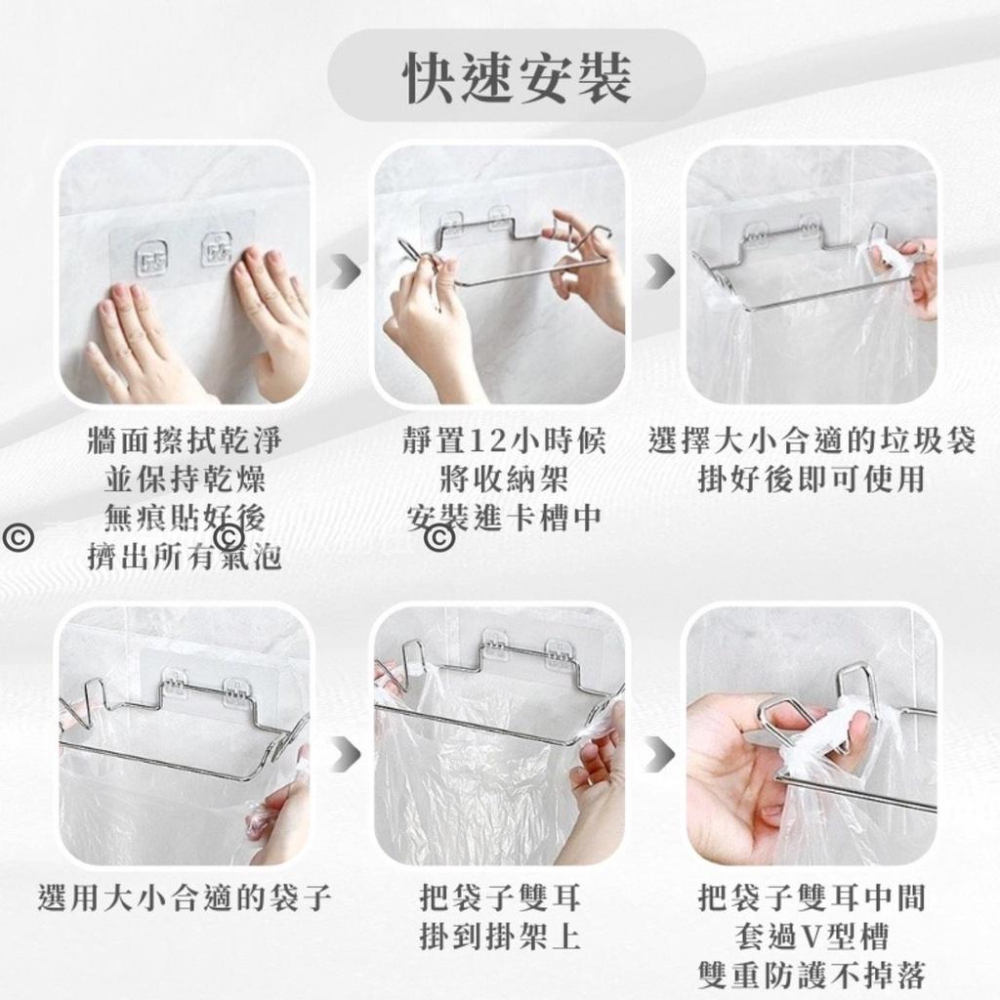 快速安裝

牆面擦拭乾淨
並保持乾燥
無痕貼好後
擠出所有氣泡

靜置12小時候
將收納架
安裝進卡槽中

選擇大小合適的垃圾袋
掛好後即可使用

©
©
©

選用大小合適的袋子

把袋子雙耳
掛到掛架上

把袋子雙耳中間
套過V型槽
雙重防護不掉落