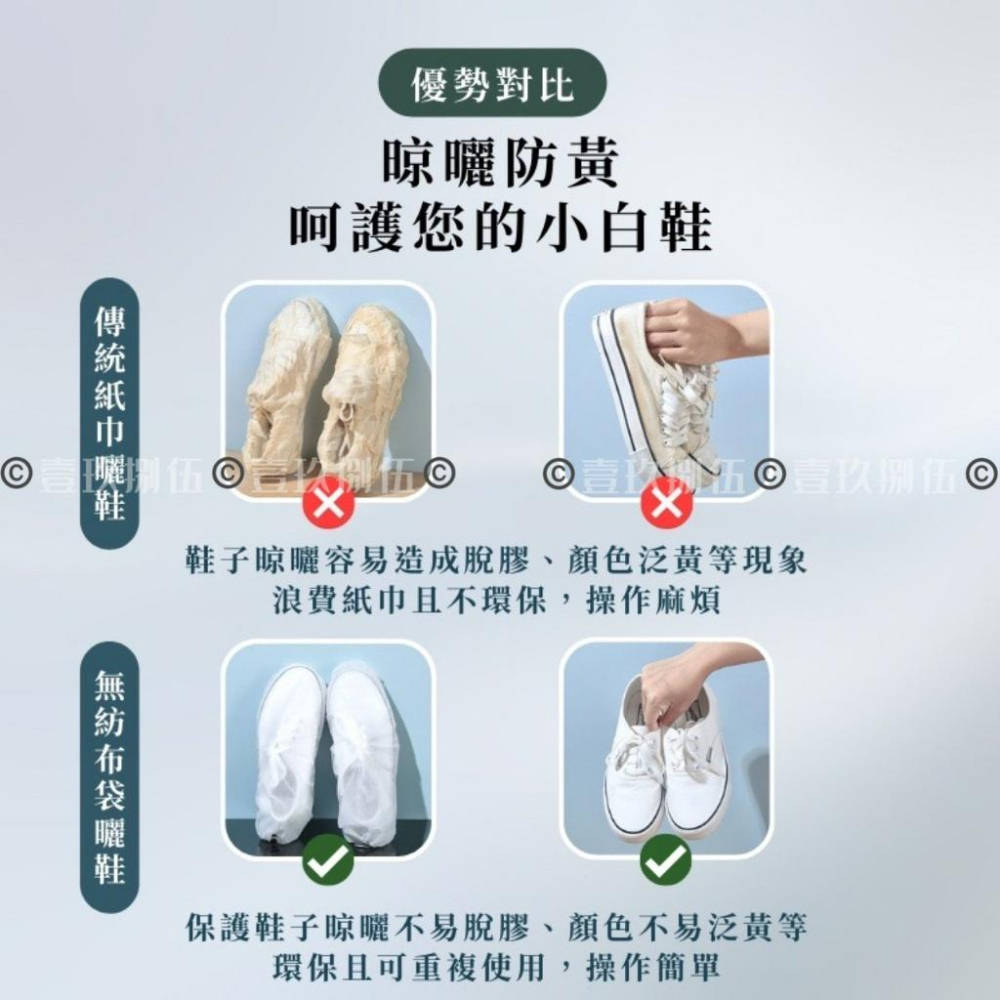 優勢對比

晾曬防黃
呵護您的小白鞋

傳統紙巾曬鞋

© 壹玖捌伍 © 壹玖捌伍 © © 壹玖捌伍 © 壹玖捌伍 ©

鞋子晾曬容易造成脫膠、顏色泛黃等現象
浪費紙巾且不環保，操作麻煩

無紡布袋曬鞋

保護鞋子晾曬不易脫膠、顏色不易泛黃等
環保且可重複使用，操作簡單