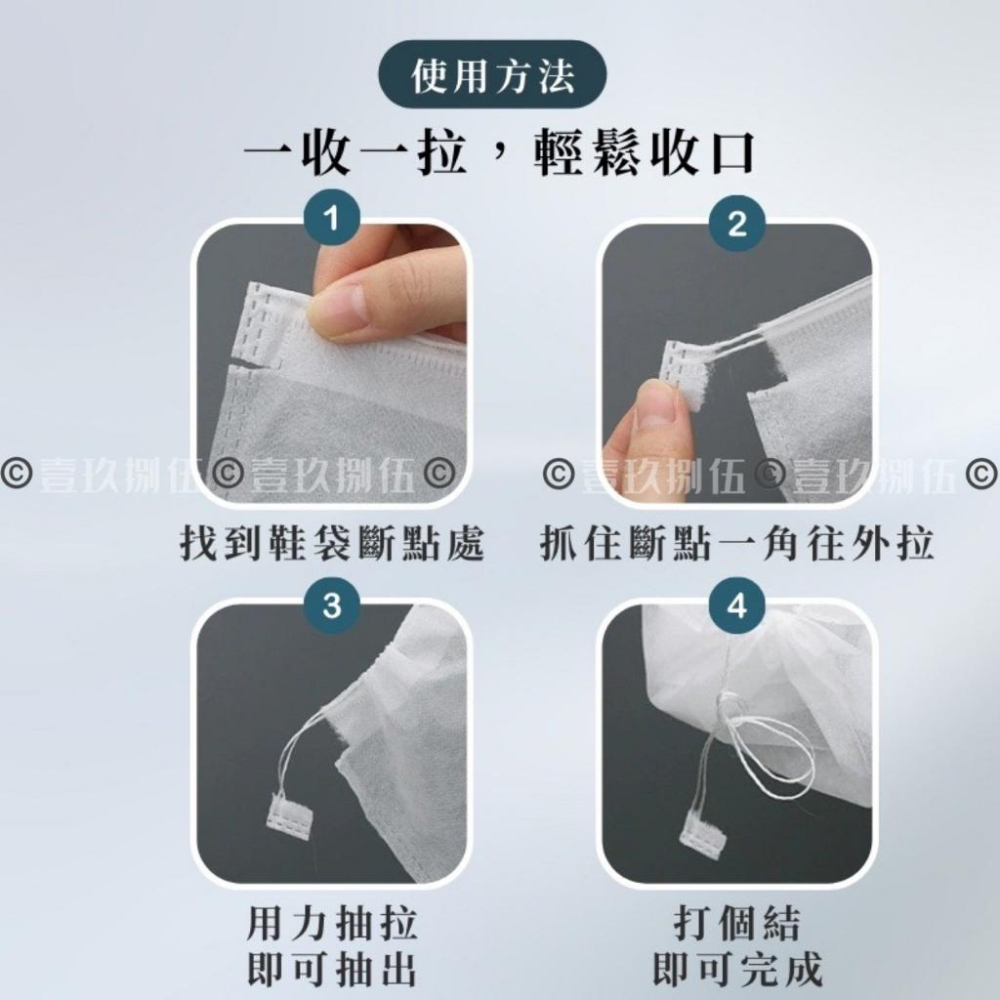 使用方法

一收一拉，輕鬆收口

1

2

© 壹玖捌伍 © 壹玖捌伍 ©　© 壹玖捌伍 © 壹玖捌伍 ©

找到鞋袋斷點處

抓住斷點一角往外拉

3

4

用力抽拉
即可抽出

打個結
即可完成